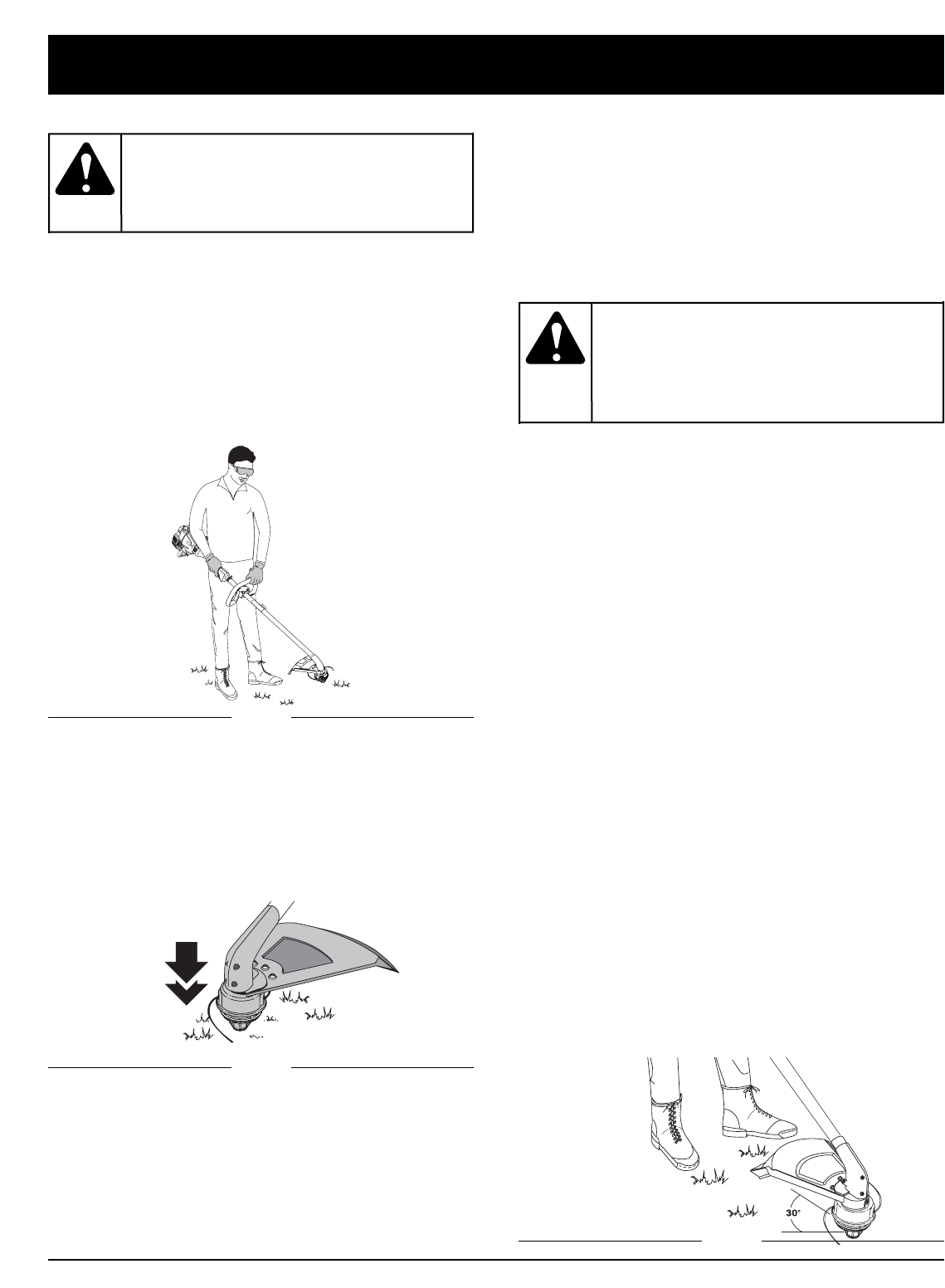 30°