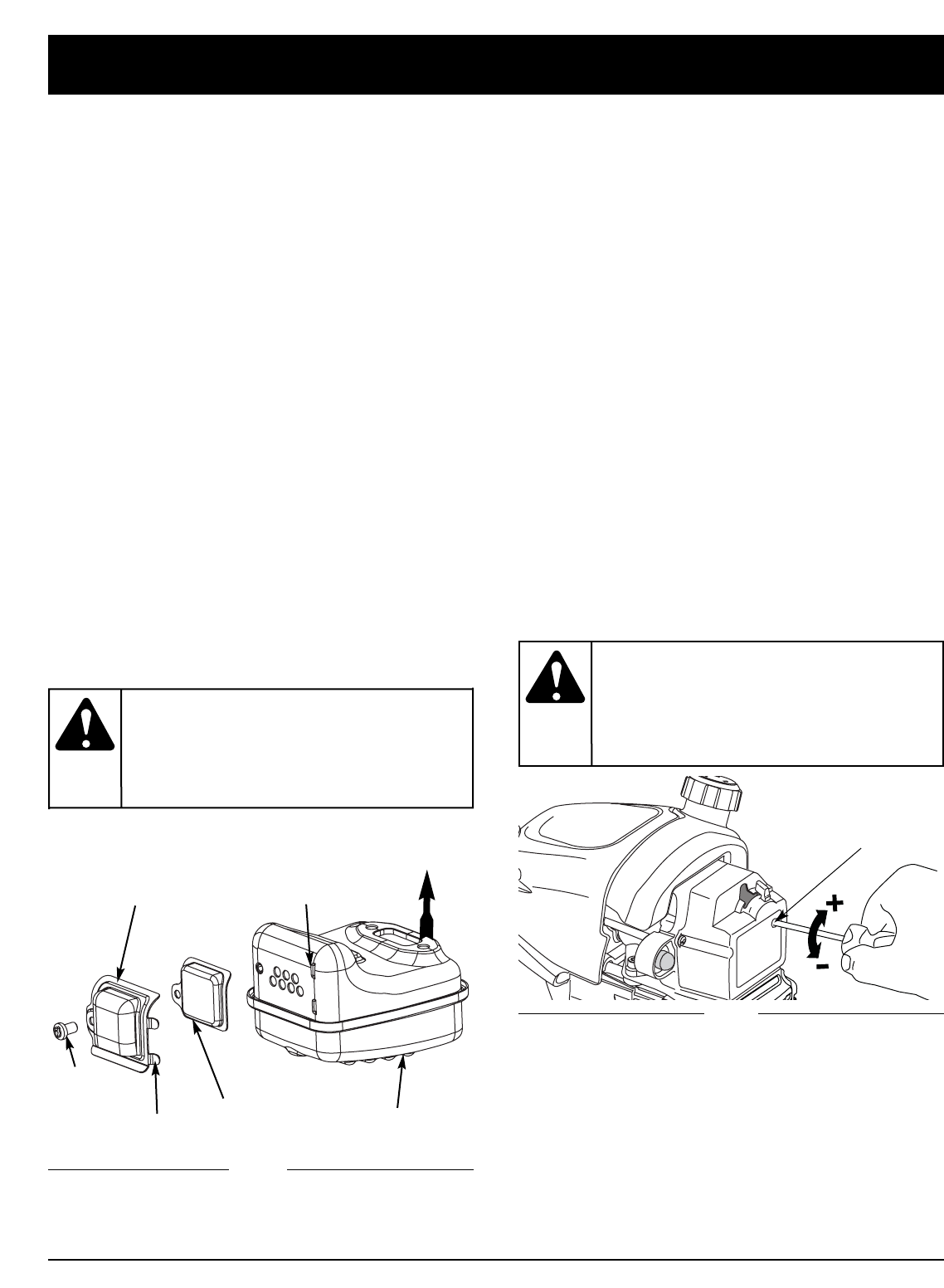 +
-