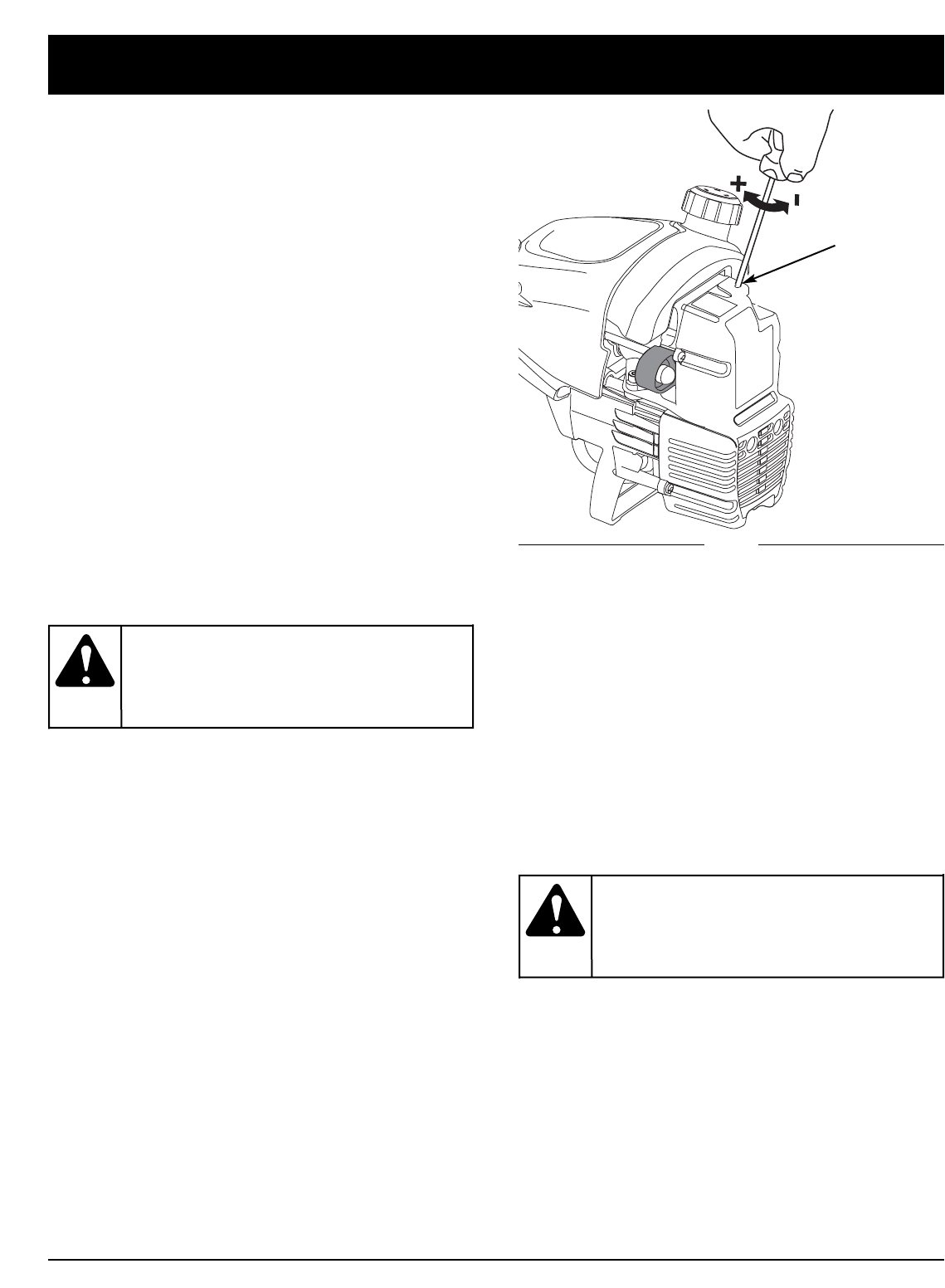 +
-