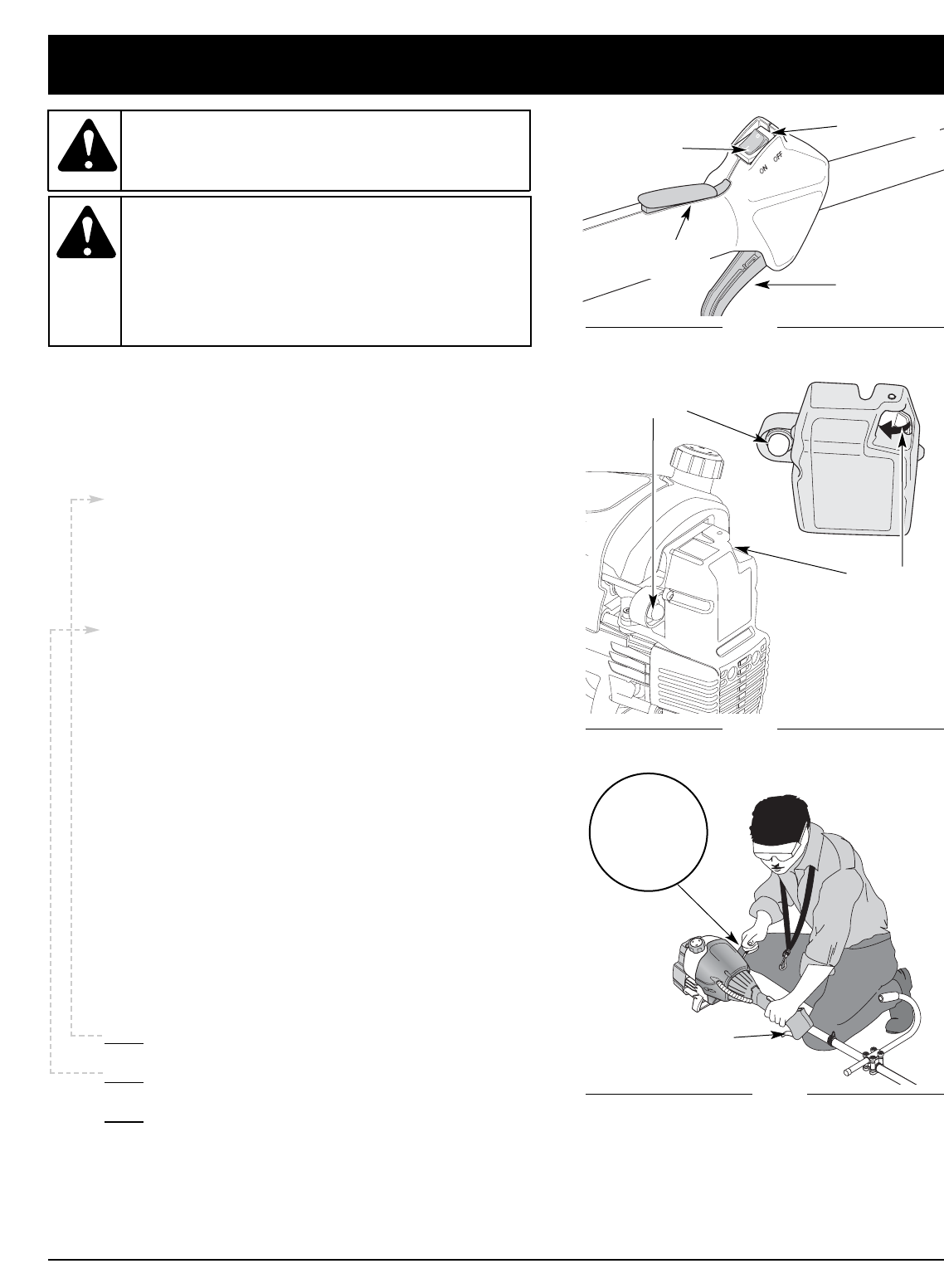 ON OFF