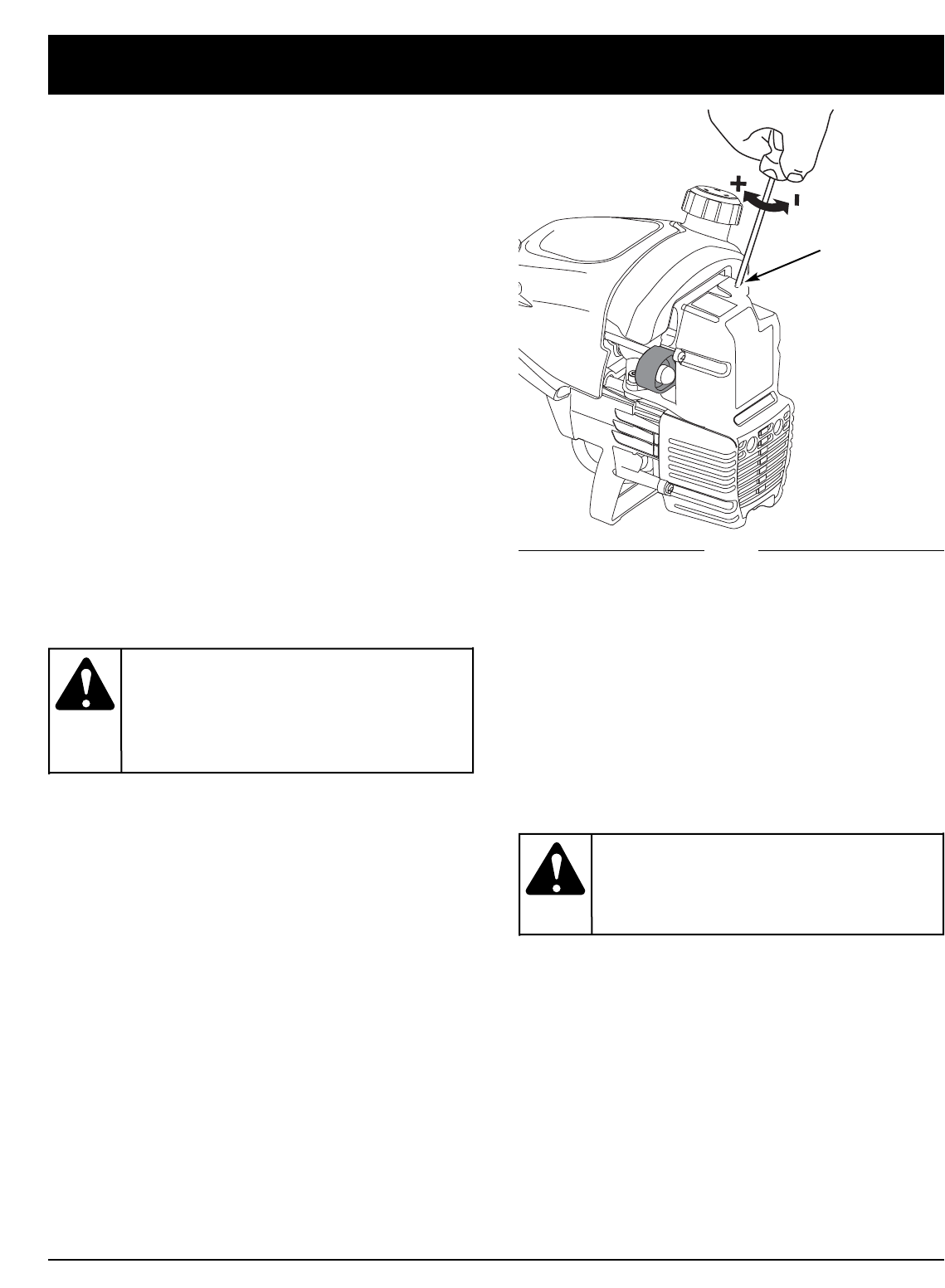 +
-