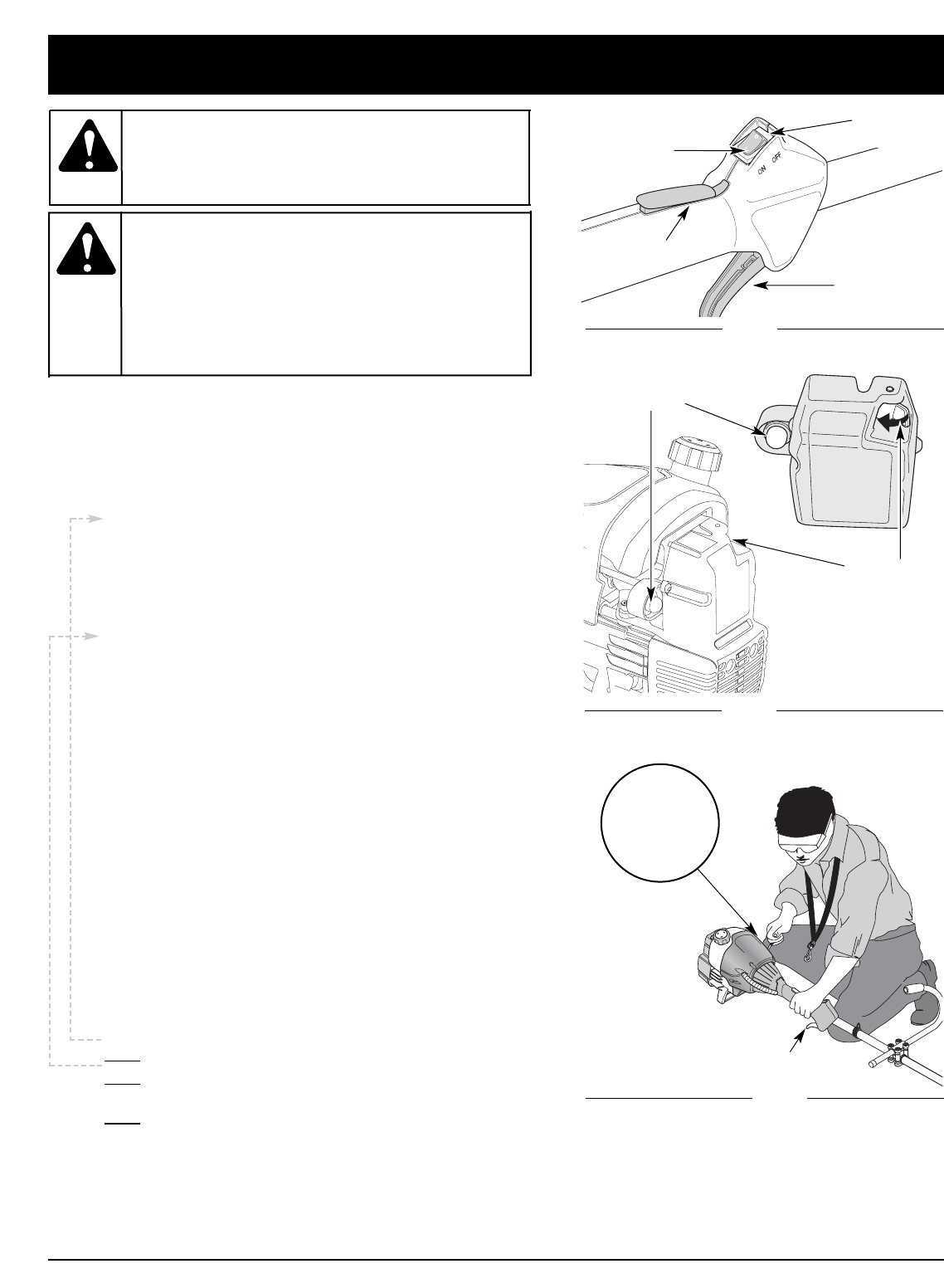 ON OFF