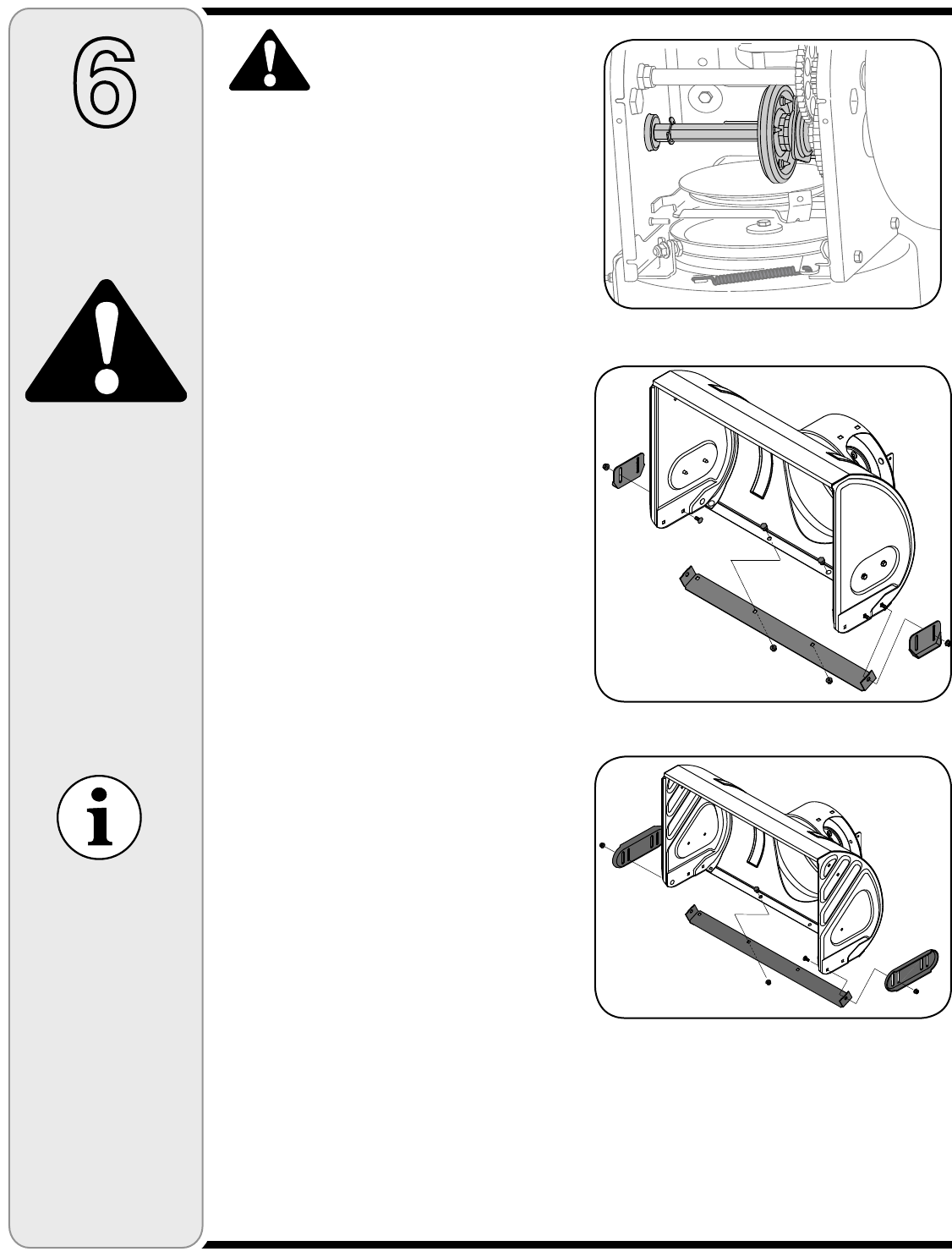 6