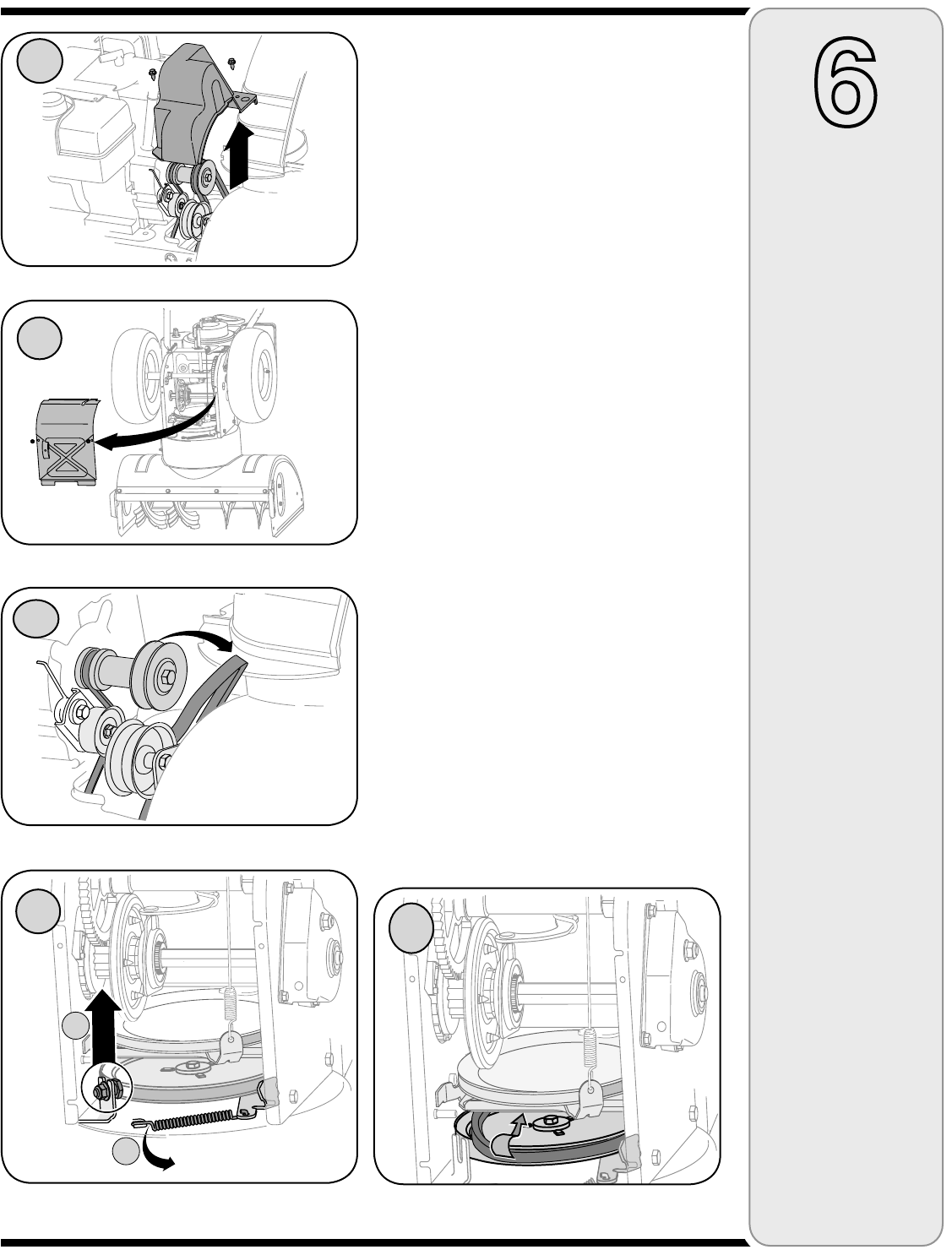 6