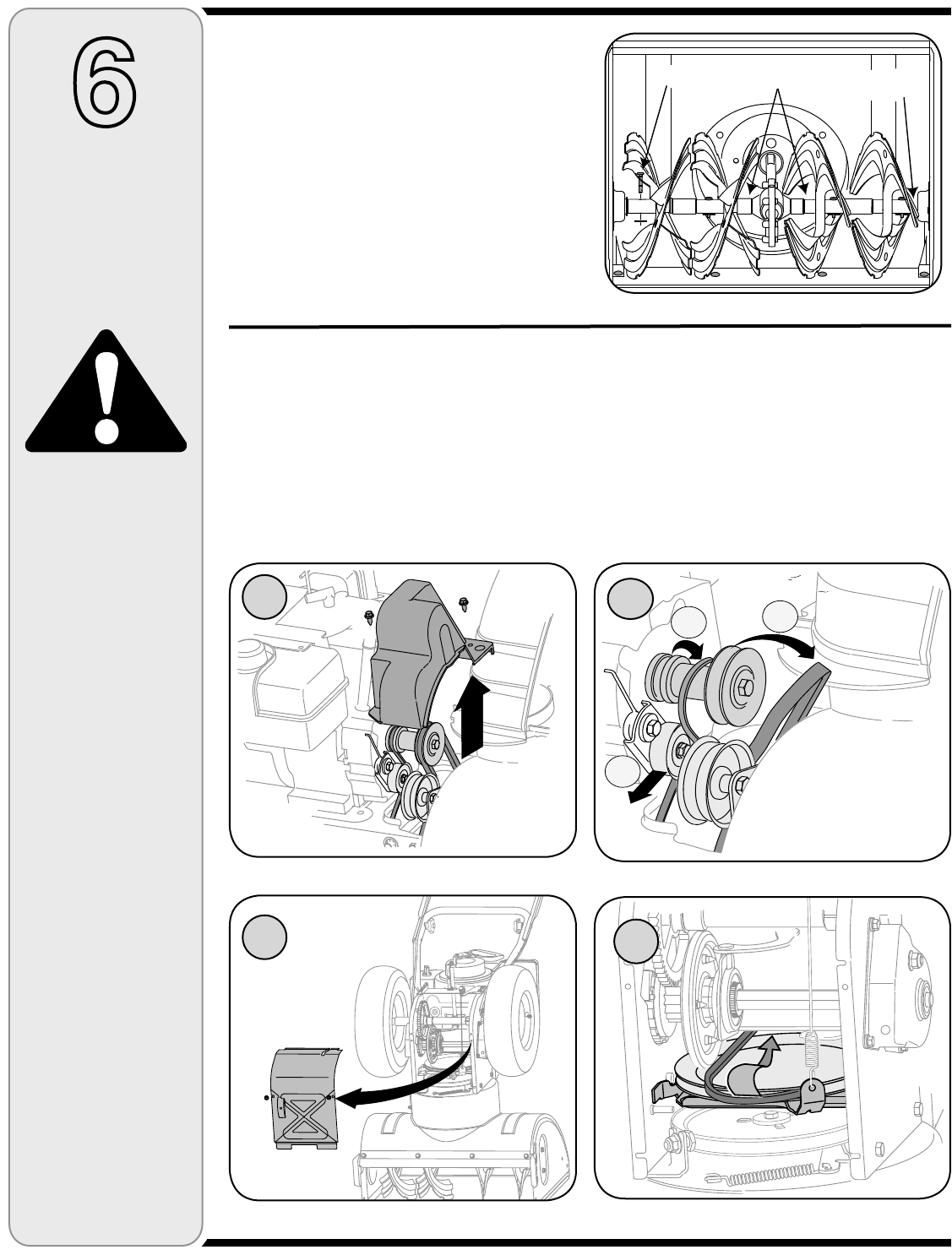 6