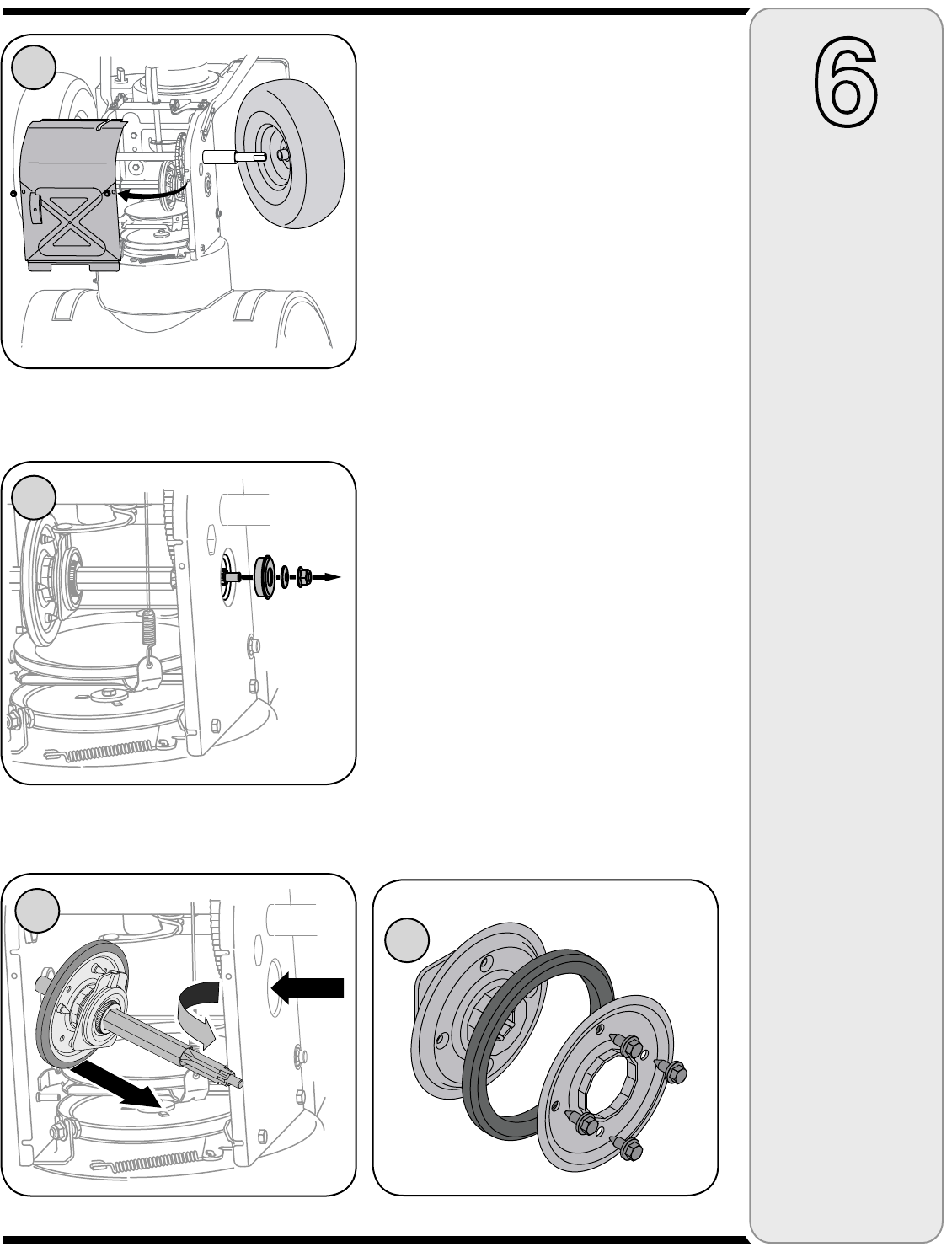 6