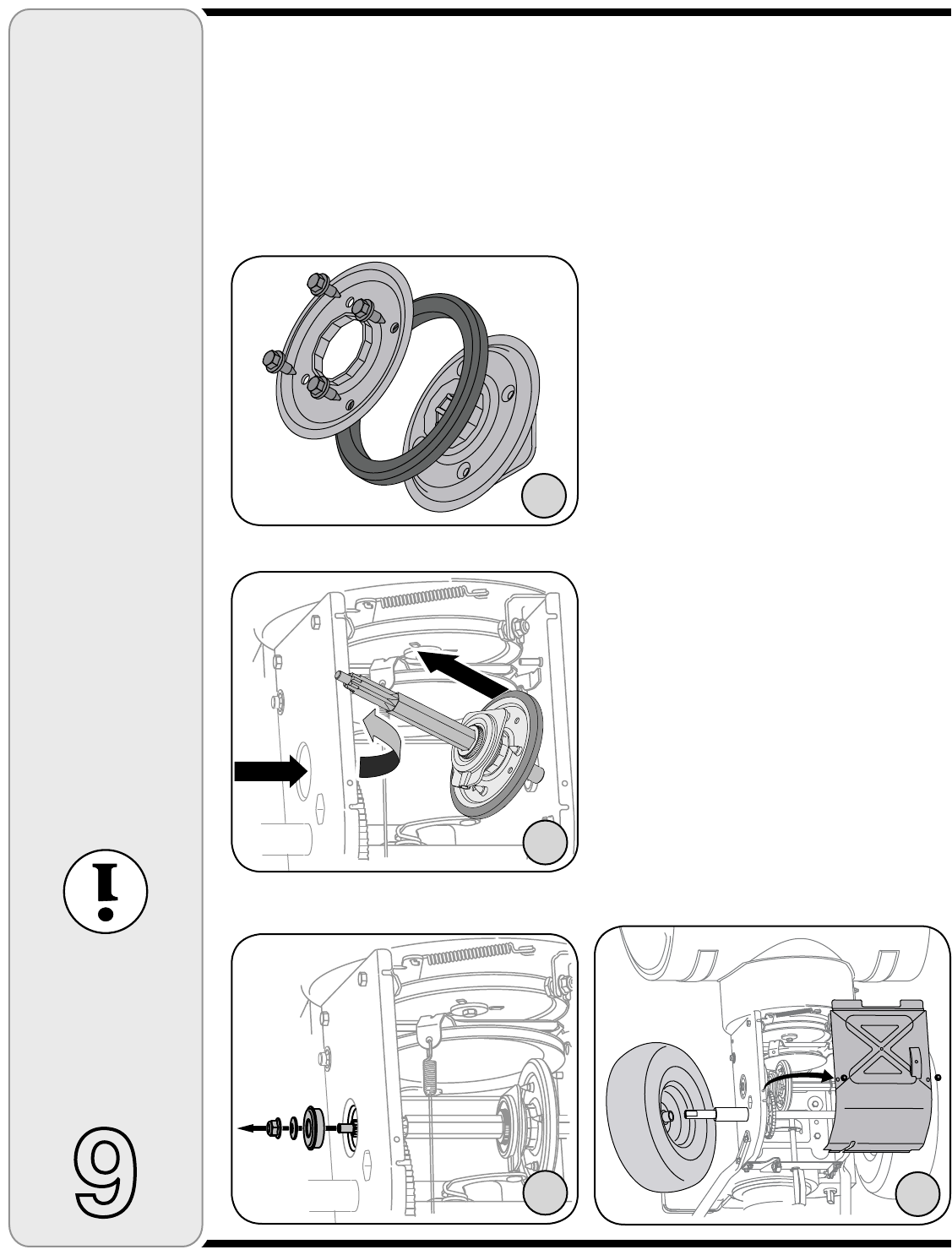 !

9