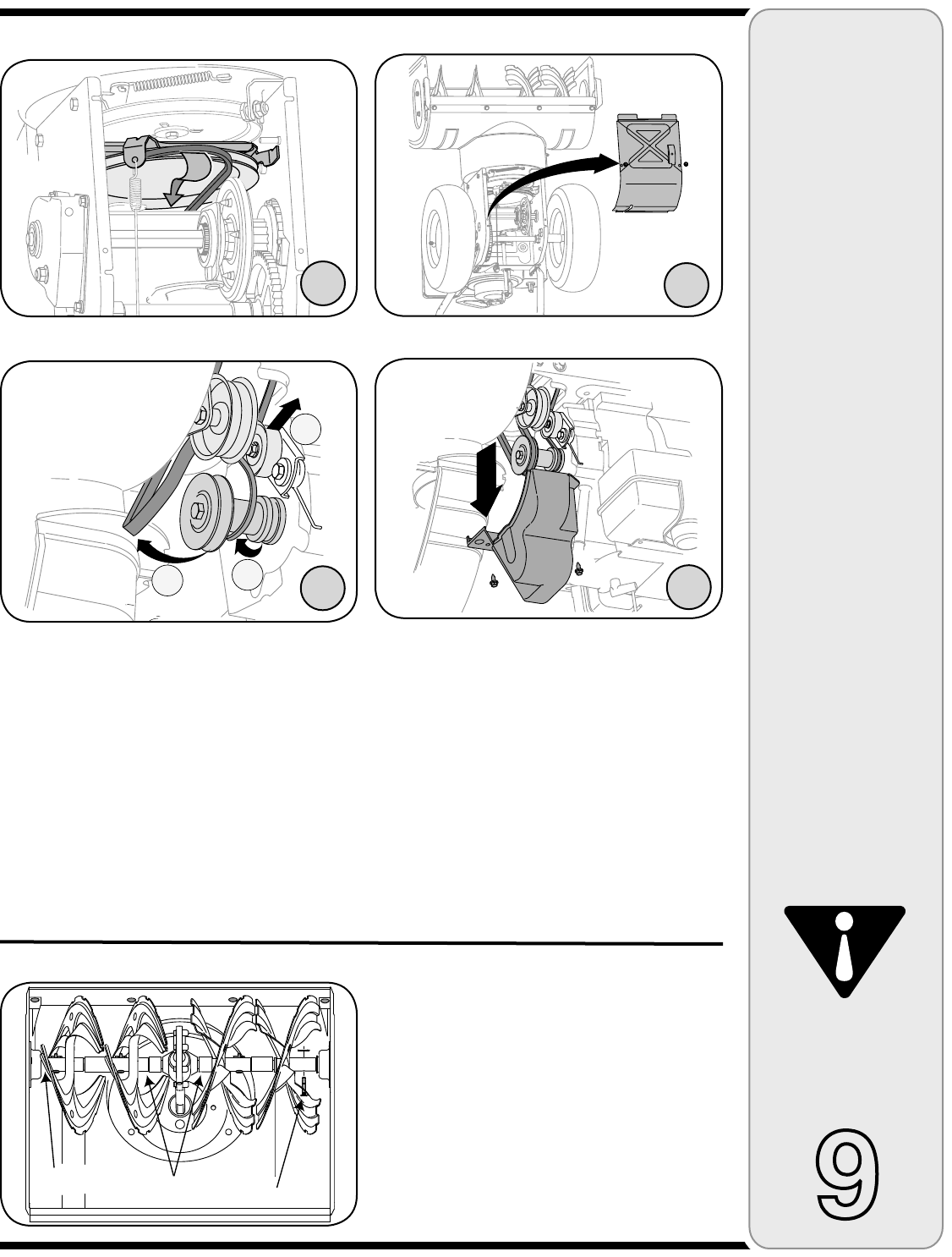 9