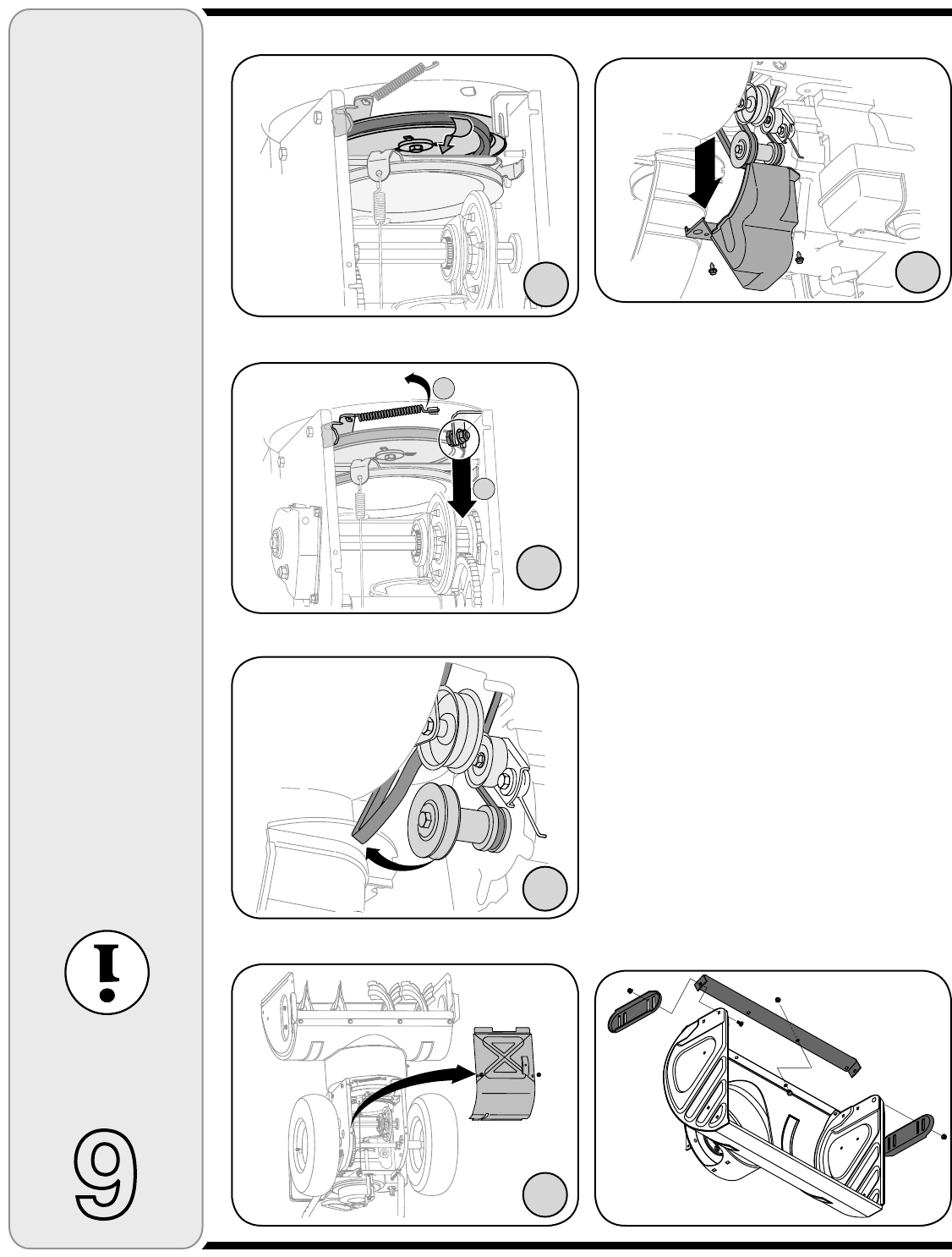 !

9