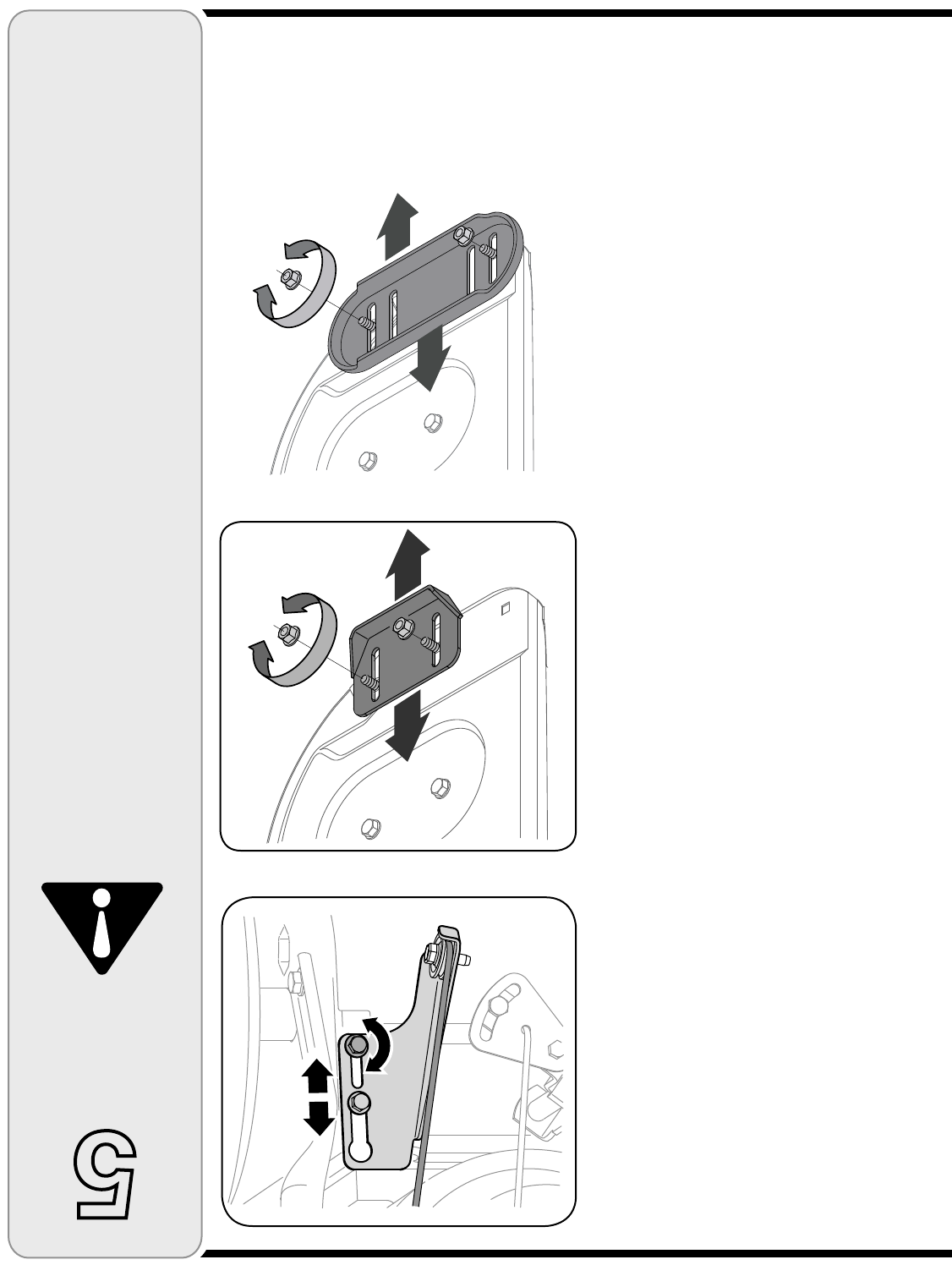 5