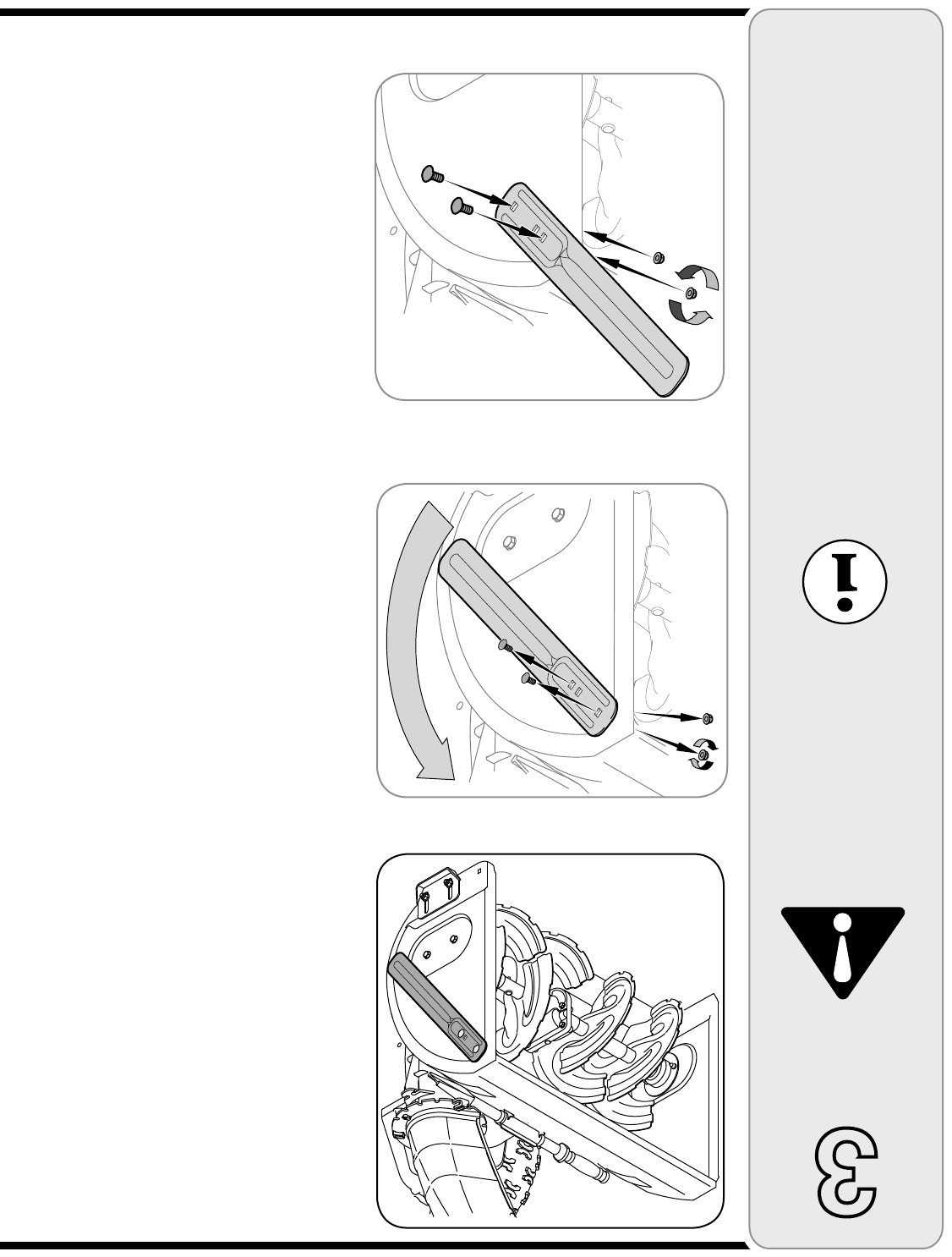 3