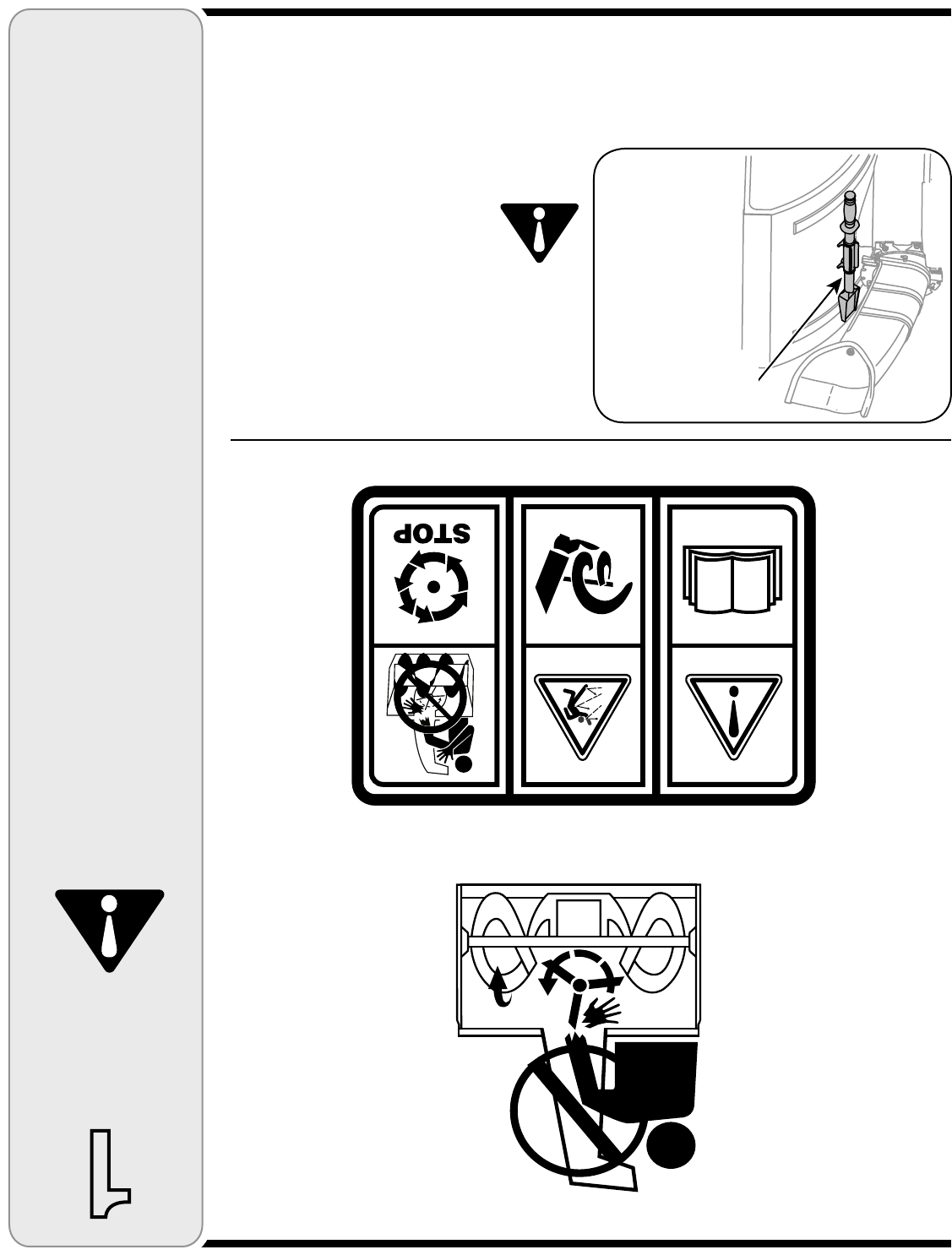 STOP