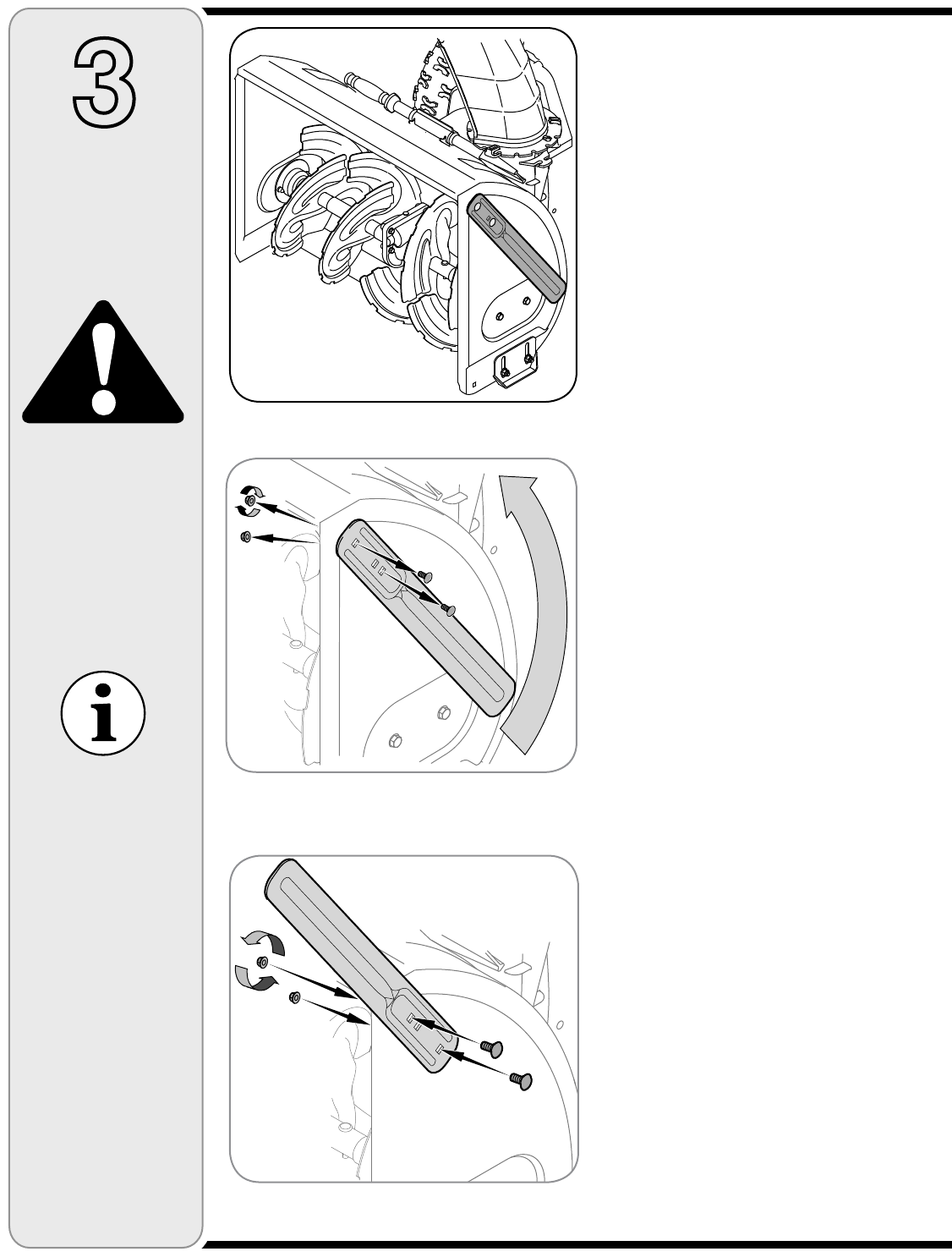 3