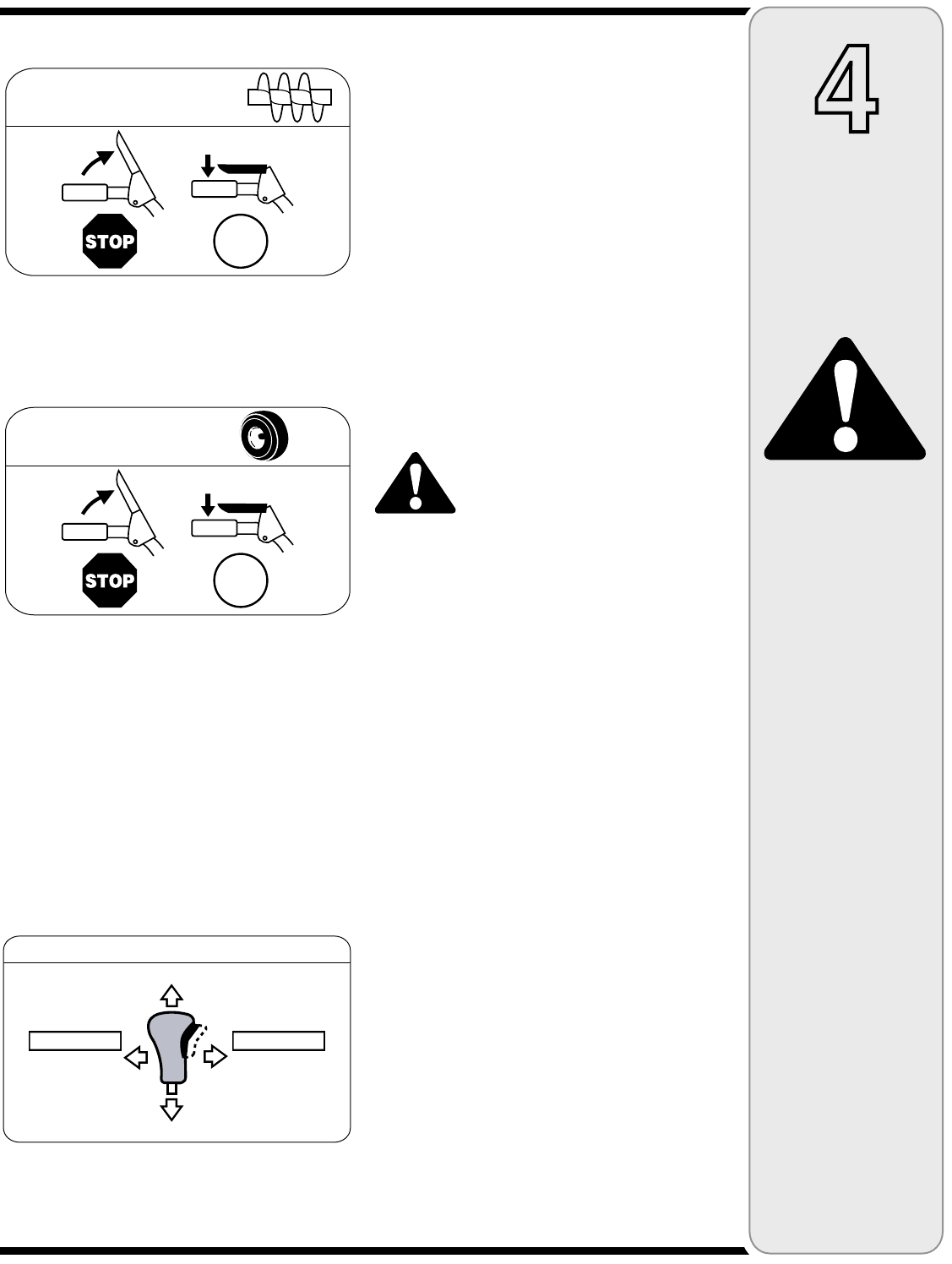 4

STOP

STOP