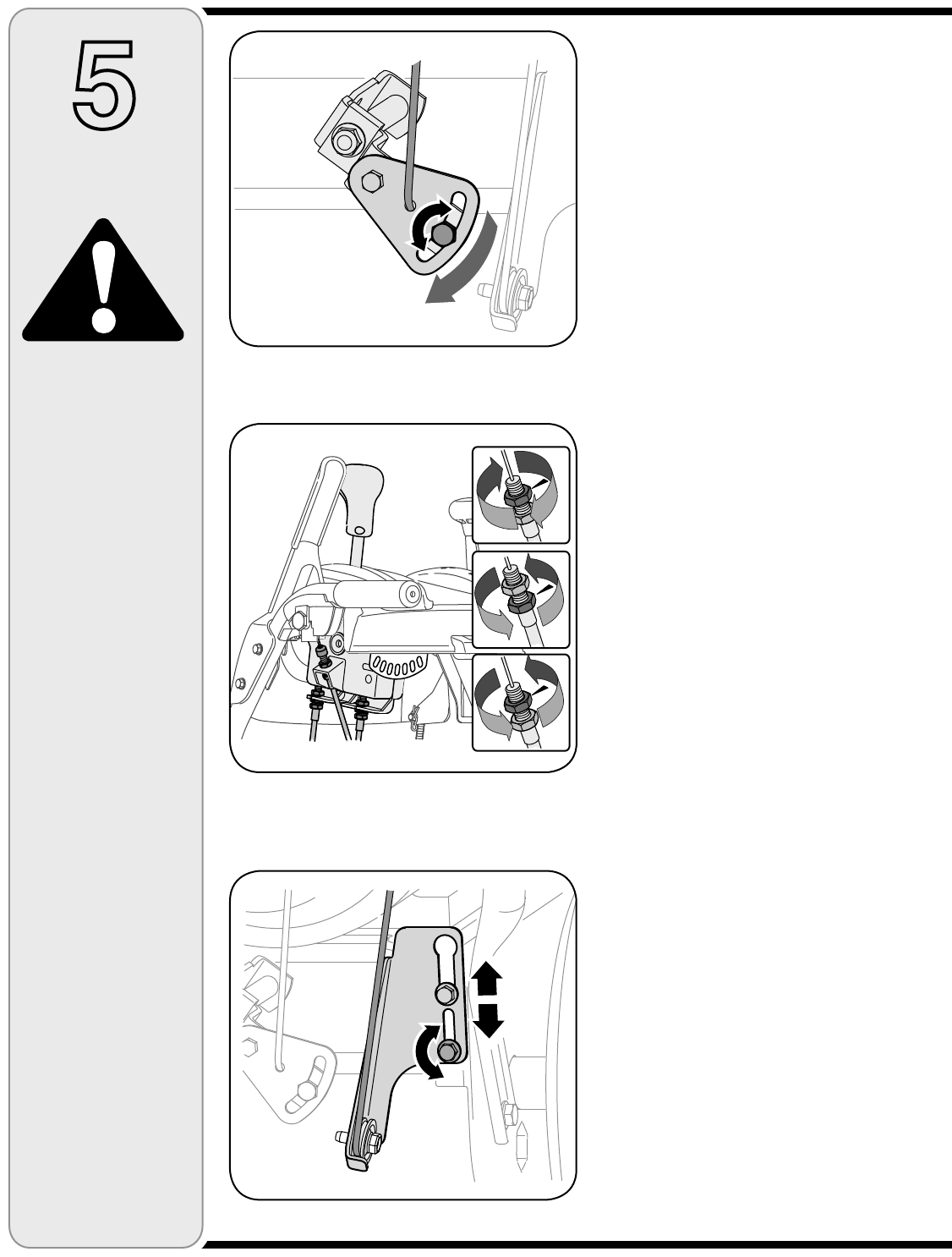 5