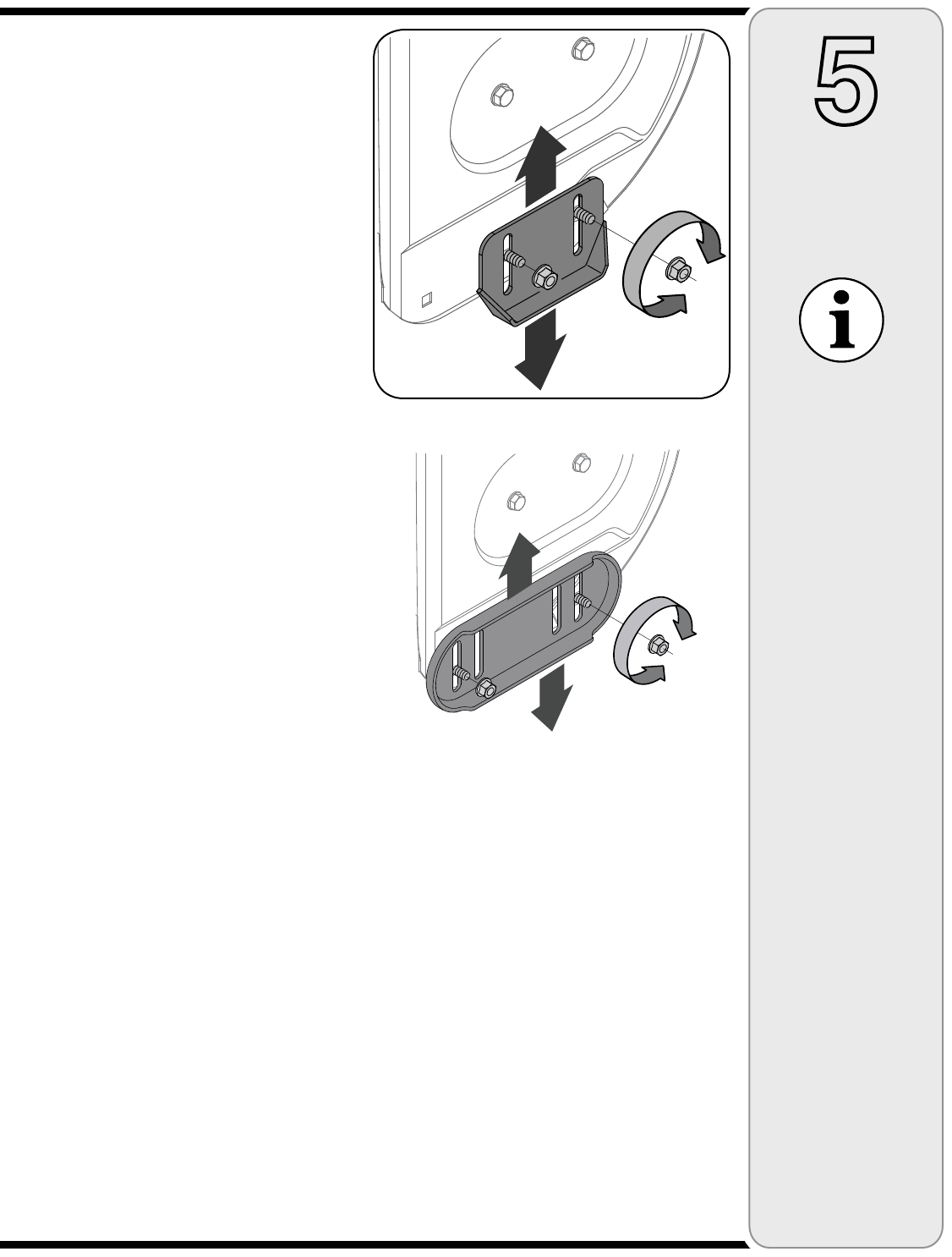 5

i