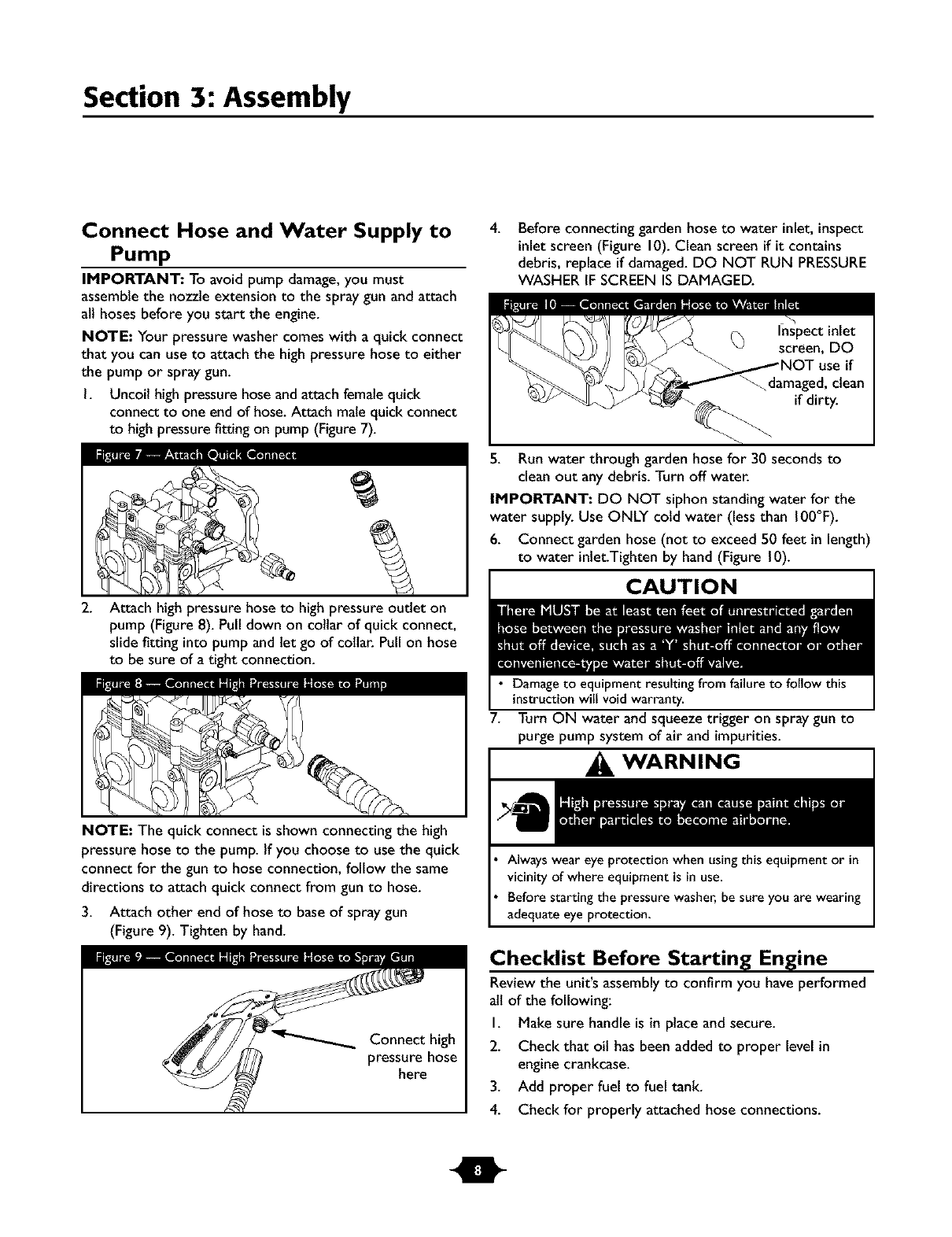 Section 3: Assembly

Connect Hose and Water Supply to Pump

IMPORTANT: To avoid pump damage, you must assemble the nozzle extension to the spray gun and attach all hoses before you start the engine.

NOTE: Your pressure washer comes with a quick connect that you can use to attach the high pressure hose to either the pump or spray gun.

1. Uncoil high pressure hose and attach female quick connect to one end of hose. Attach male quick connect to high pressure fitting on pump (Figure 7).

Figure 7 — Attach Quick Connect

2. Attach high pressure hose to high pressure outlet on pump (Figure 8). Pull down on collar of quick connect, slide fitting into pump and let go of collar. Pull on hose to be sure of a tight connection.

Figure 8 — Connect High Pressure Hose to Pump

NOTE: The quick connect is shown connecting the high pressure hose to the pump. If you choose to use the quick connect for the gun to hose connection, follow the same directions to attach quick connect from gun to hose.

3. Attach other end of hose to base of spray gun (Figure 9). Tighten by hand.

Figure 9 — Connect High Pressure Hose to Spray Gun

Connect high pressure hose here

4. Before connecting garden hose to water inlet, inspect inlet screen (Figure 10). Clean screen if it contains debris, replace if damaged. DO NOT RUN PRESSURE WASHER IF SCREEN IS DAMAGED.

Figure 10 — Connect Garden Hose to Water Inlet

Inspect inlet screen, DO NOT use if damaged, clean if dirty.

5. Run water through garden hose for 30 seconds to clean out any debris. Turn off water.

IMPORTANT: DO NOT siphon standing water for the water supply. Use ONLY cold water (less than 100°F).

6. Connect garden hose (not to exceed 50 feet in length) to water inlet.Tighten by hand (Figure 10).

CAUTION

There MUST be at least ten feet of unrestricted garden hose between the pressure washer inlet and any flow shut off device, such as a 'Y' shut-off connector or other convenience-type water shut-off valve.

• Damage to equipment resulting from failure to follow this instruction will void warranty.

7. Turn ON water and squeeze trigger on spray gun to purge pump system of air and impurities.

WARNING

High pressure spray can cause paint chips or other particles to become airborne.

• Always wear eye protection when using this equipment or in vicinity of where equipment is in use.
• Before starting the pressure washer, be sure you are wearing adequate eye protection.

Checklist Before Starting Engine

Review the unit's assembly to confirm you have performed all of the following:

1. Make sure handle is in place and secure.
2. Check that oil has been added to proper level in engine crankcase.
3. Add proper fuel to fuel tank.
4. Check for properly attached hose connections.

8