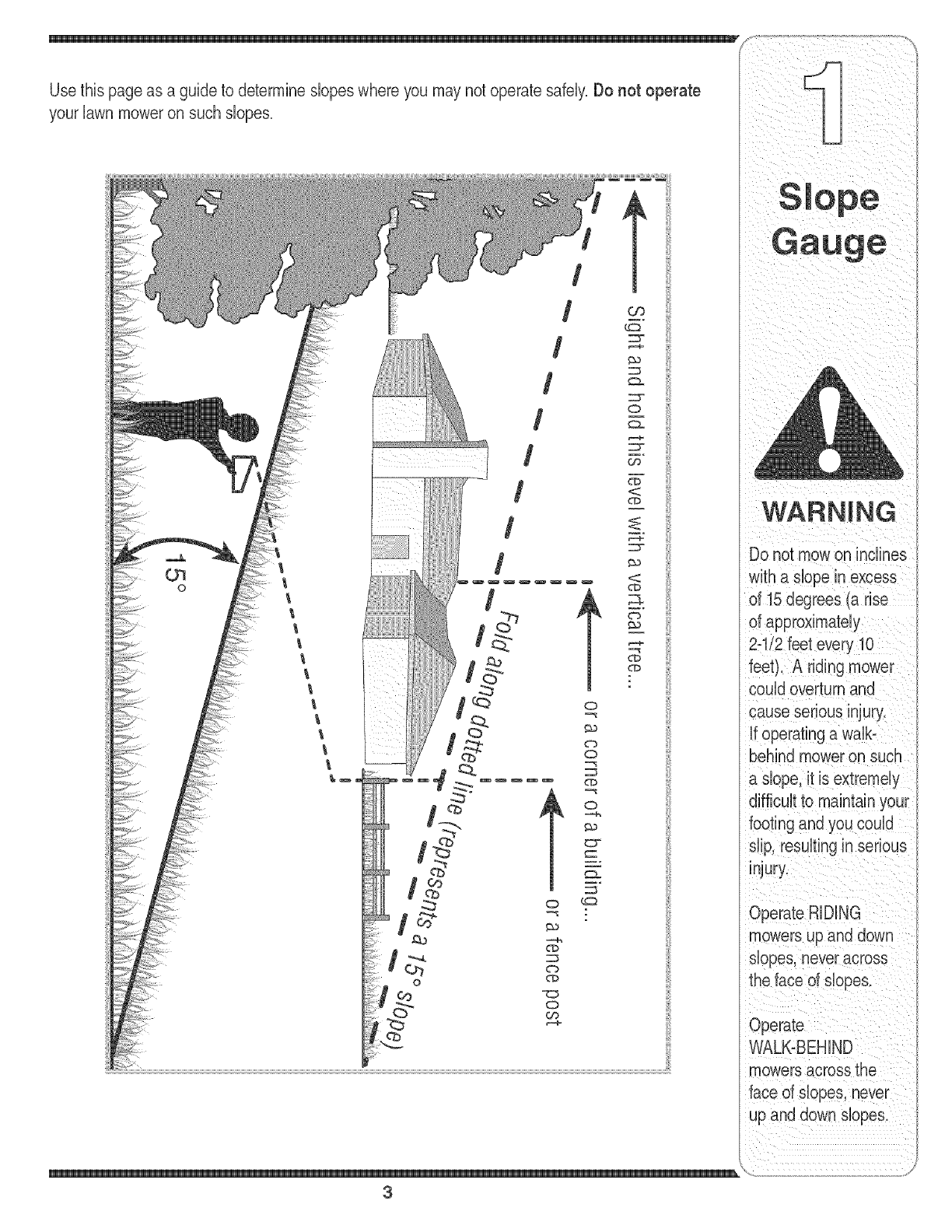 Use this page as a guide to determine slopes where you may not operate safely. Do not operate your lawn mower on such slopes.

Sight and hold this level with a vertical tree...

or a corner of a building...

or a fence post

Fold along dotted line (represents a 15° slope)

15°

1

Slope Gauge

WARNING

Do not mow on inclines with a slope in excess of 15 degrees (a rise of approximately 2-1/2 feet every 10 feet). A riding mower could overturn and cause serious injury. If operating a walk-behind mower on such a slope, it is extremely difficult to maintain your footing and you could slip, resulting in serious injury.

Operate RIDING mowers up and down slopes, never across the face of slopes.

Operate WALK-BEHIND mowers across the face of slopes, never up and down slopes.

3