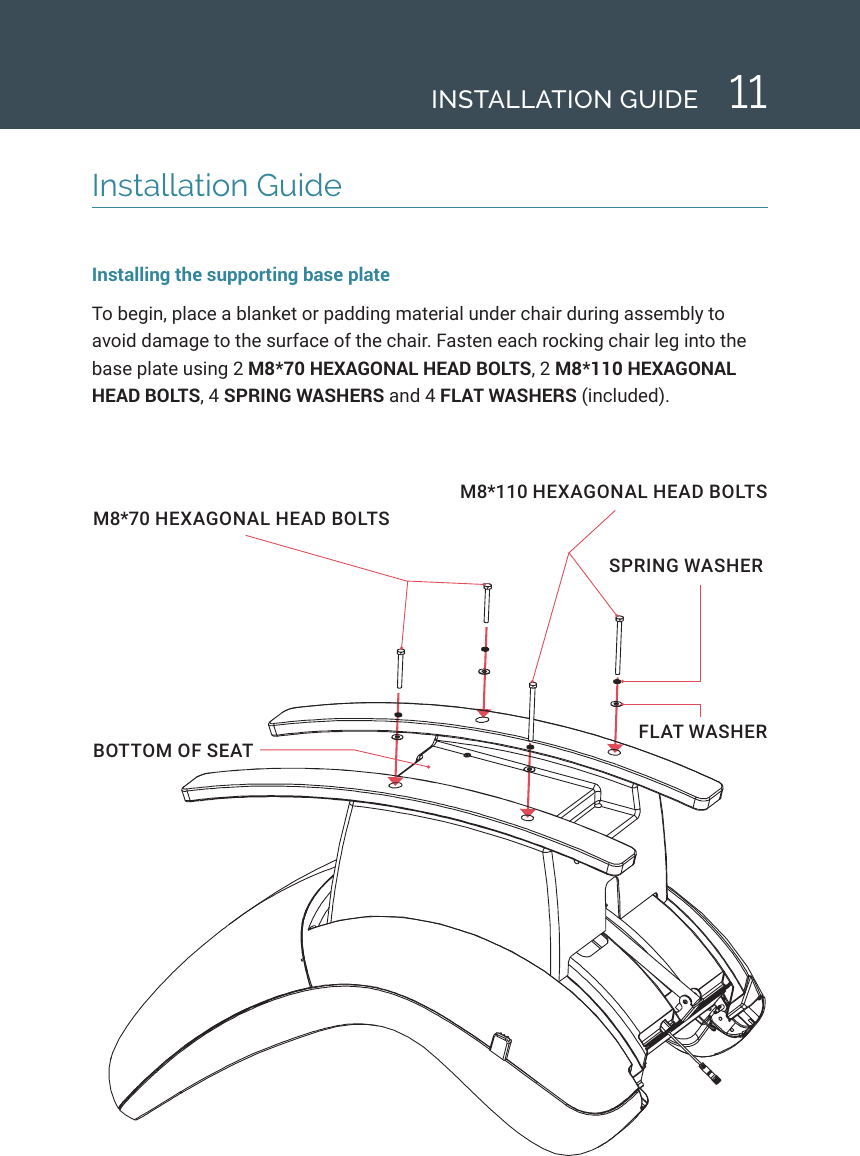 INSTALLATION GUIDE 11

Installation Guide

Installing the supporting base plate

To begin, place a blanket or padding material under chair during assembly to avoid damage to the surface of the chair. Fasten each rocking chair leg into the base plate using 2 M8*70 HEXAGONAL HEAD BOLTS, 2 M8*110 HEXAGONAL HEAD BOLTS, 4 SPRING WASHERS and 4 FLAT WASHERS (included).

M8*110 HEXAGONAL HEAD BOLTS

M8*70 HEXAGONAL HEAD BOLTS

SPRING WASHER

FLAT WASHER

BOTTOM OF SEAT