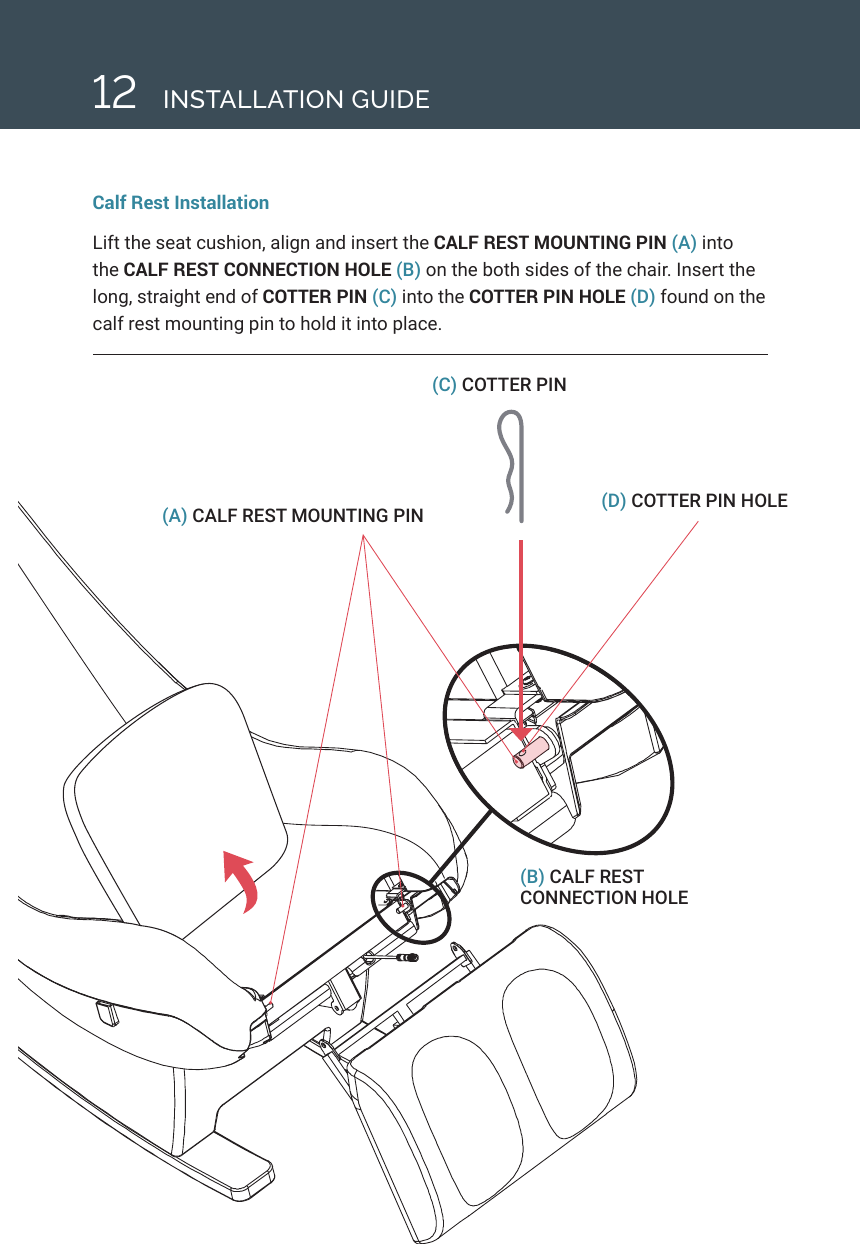 12 INSTALLATION GUIDE

Calf Rest Installation

Lift the seat cushion, align and insert the CALF REST MOUNTING PIN (A) into the CALF REST CONNECTION HOLE (B) on the both sides of the chair. Insert the long, straight end of COTTER PIN (C) into the COTTER PIN HOLE (D) found on the calf rest mounting pin to hold it into place.

(C) COTTER PIN

(A) CALF REST MOUNTING PIN

(D) COTTER PIN HOLE

(B) CALF REST CONNECTION HOLE