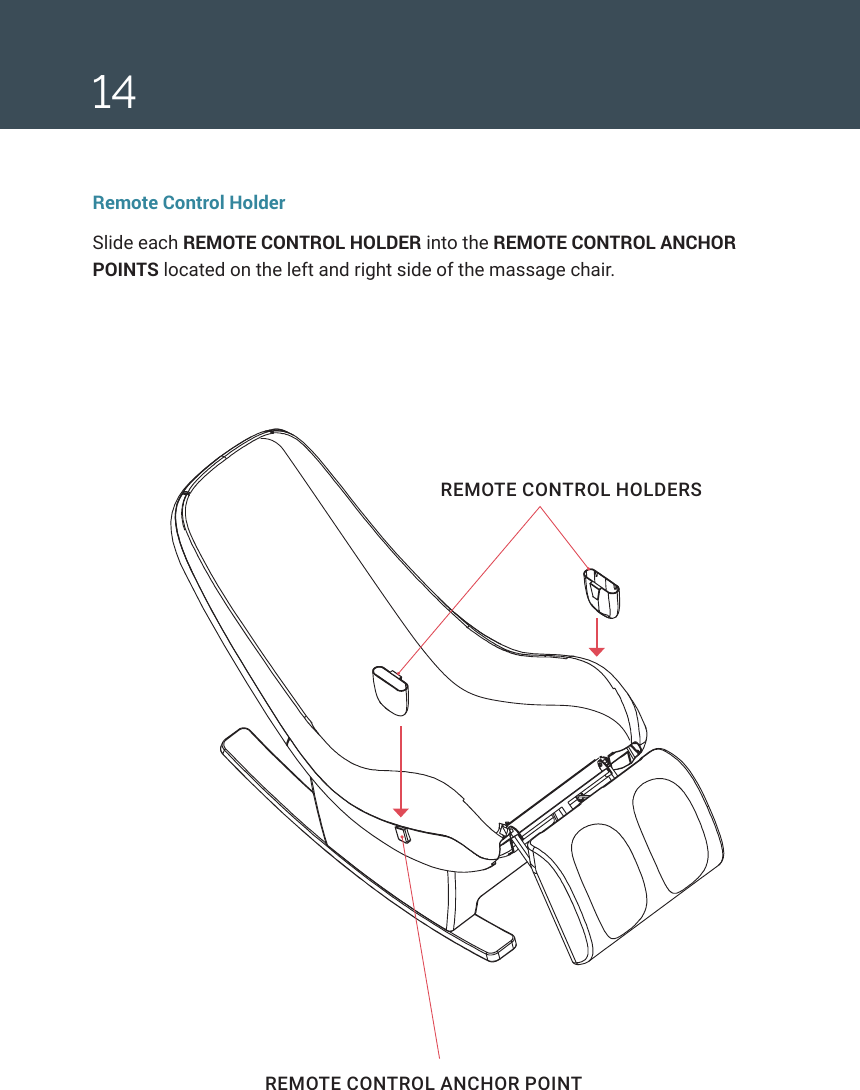 14

Remote Control Holder

Slide each REMOTE CONTROL HOLDER into the REMOTE CONTROL ANCHOR POINTS located on the left and right side of the massage chair.

REMOTE CONTROL HOLDERS

REMOTE CONTROL ANCHOR POINT