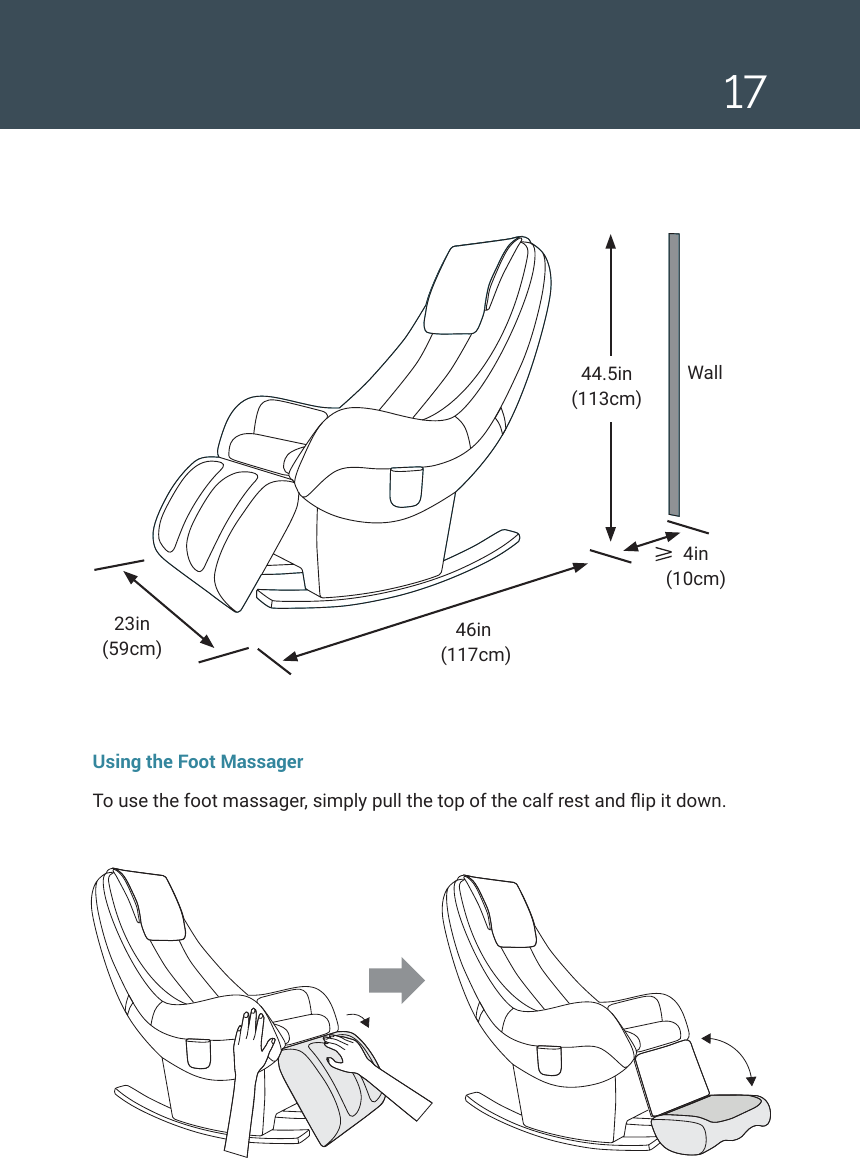 17

44.5in
(113cm)

Wall

$\geqslant$ 4in
(10cm)

23in
(59cm)

46in
(117cm)

Using the Foot Massager

To use the foot massager, simply pull the top of the calf rest and flip it down.