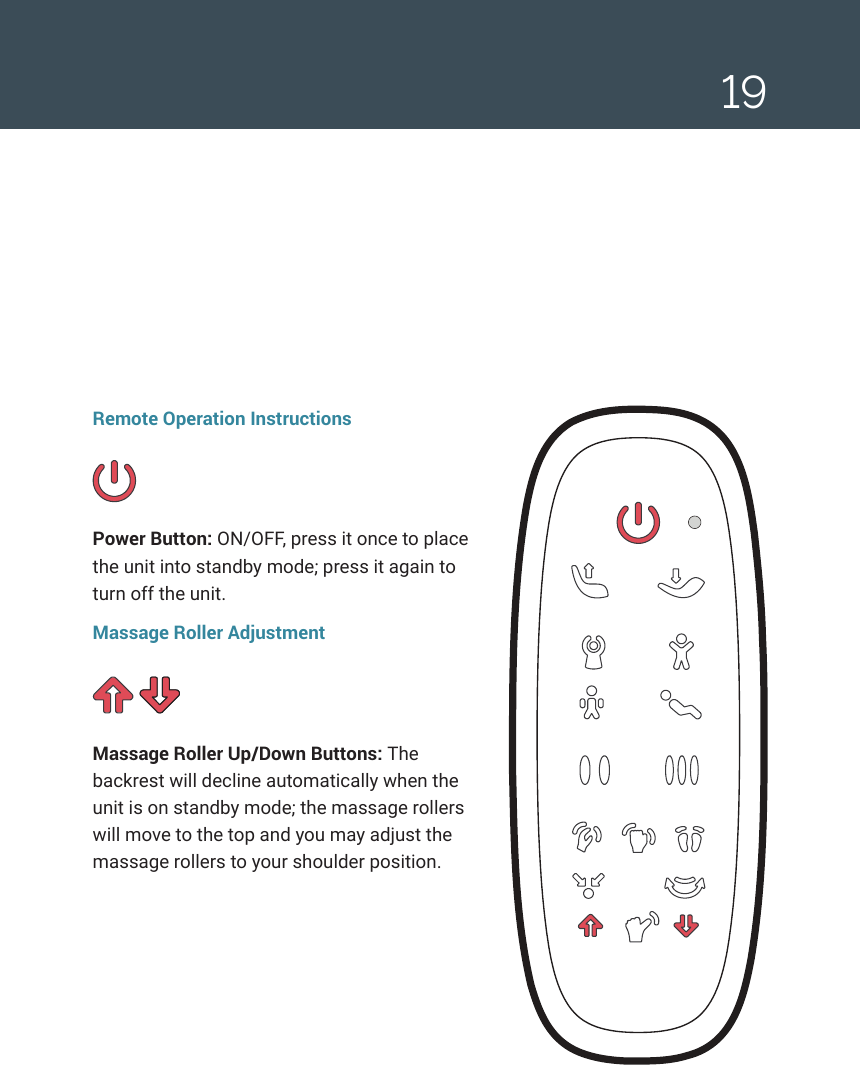 19

Remote Operation Instructions

Power Button: ON/OFF, press it once to place the unit into standby mode; press it again to turn off the unit.

Massage Roller Adjustment

Massage Roller Up/Down Buttons: The backrest will decline automatically when the unit is on standby mode; the massage rollers will move to the top and you may adjust the massage rollers to your shoulder position.