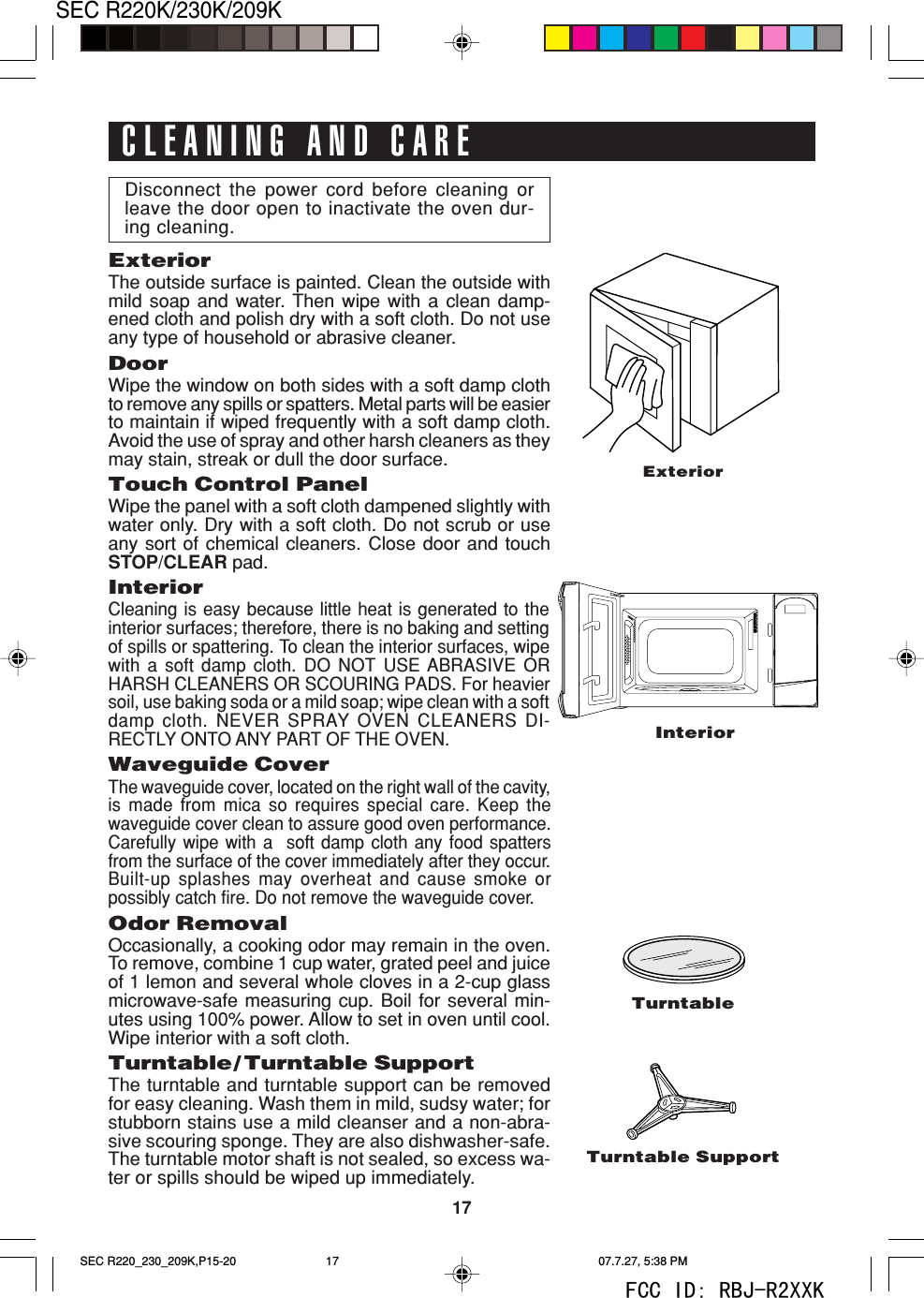 SEC R220K/230K/209K

CLEANING AND CARE

Disconnect the power cord before cleaning or leave the door open to inactivate the oven during cleaning.

Exterior
The outside surface is painted. Clean the outside with mild soap and water. Then wipe with a clean dampened cloth and polish dry with a soft cloth. Do not use any type of household or abrasive cleaner.

Door
Wipe the window on both sides with a soft damp cloth to remove any spills or spatters. Metal parts will be easier to maintain if wiped frequently with a soft damp cloth. Avoid the use of spray and other harsh cleaners as they may stain, streak or dull the door surface.

Touch Control Panel
Wipe the panel with a soft cloth dampened slightly with water only. Dry with a soft cloth. Do not scrub or use any sort of chemical cleaners. Close door and touch STOP/CLEAR pad.

Interior
Cleaning is easy because little heat is generated to the interior surfaces; therefore, there is no baking and setting of spills or spattering. To clean the interior surfaces, wipe with a soft damp cloth. DO NOT USE ABRASIVE OR HARSH CLEANERS OR SCOURING PADS. For heavier soil, use baking soda or a mild soap; wipe clean with a soft damp cloth. NEVER SPRAY OVEN CLEANERS DIRECTLY ONTO ANY PART OF THE OVEN.

Waveguide Cover
The waveguide cover, located on the right wall of the cavity, is made from mica so requires special care. Keep the waveguide cover clean to assure good oven performance. Carefully wipe with a soft damp cloth any food spatters from the surface of the cover immediately after they occur. Built-up splashes may overheat and cause smoke or possibly catch fire. Do not remove the waveguide cover.

Odor Removal
Occasionally, a cooking odor may remain in the oven. To remove, combine 1 cup water, grated peel and juice of 1 lemon and several whole cloves in a 2-cup glass microwave-safe measuring cup. Boil for several minutes using 100% power. Allow to set in oven until cool. Wipe interior with a soft cloth.

Turntable/Turntable Support
The turntable and turntable support can be removed for easy cleaning. Wash them in mild, sudsy water; for stubborn stains use a mild cleanser and a non-abrasive scouring sponge. They are also dishwasher-safe. The turntable motor shaft is not sealed, so excess water or spills should be wiped up immediately.

Exterior

Interior

Turntable

Turntable Support

17

SEC R220_230_209K,P15-20 17 07.7.27, 5:38 PM

FCC ID: RBJ-R2XXK