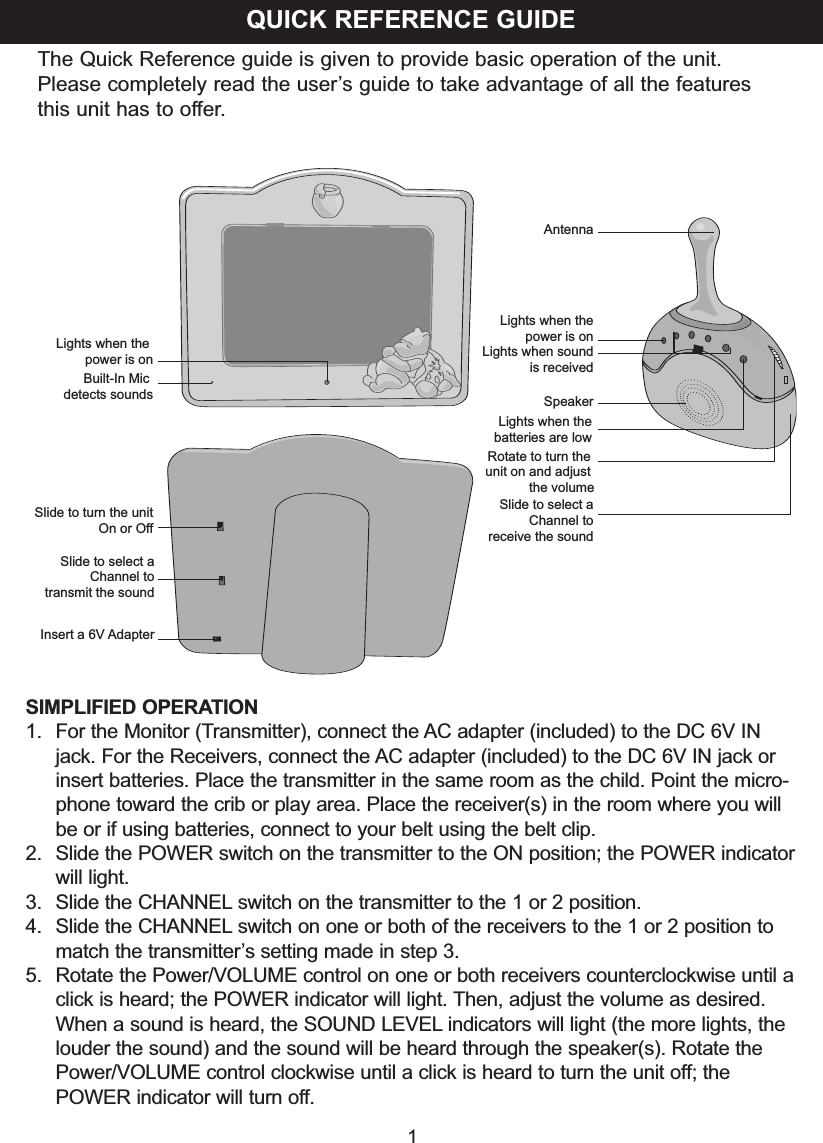 QUICK REFERENCE GUIDE

The Quick Reference guide is given to provide basic operation of the unit. Please completely read the user's guide to take advantage of all the features this unit has to offer.

Lights when the power is on

Built-In Mic detects sounds

Slide to turn the unit On or Off

Slide to select a Channel to transmit the sound

Insert a 6V Adapter

Antenna

Lights when the power is on

Lights when sound is received

Speaker

Lights when the batteries are low

Rotate to turn the unit on and adjust the volume

Slide to select a Channel to receive the sound

SIMPLIFIED OPERATION

1. For the Monitor (Transmitter), connect the AC adapter (included) to the DC 6V IN jack. For the Receivers, connect the AC adapter (included) to the DC 6V IN jack or insert batteries. Place the transmitter in the same room as the child. Point the microphone toward the crib or play area. Place the receiver(s) in the room where you will be or if using batteries, connect to your belt using the belt clip.
2. Slide the POWER switch on the transmitter to the ON position; the POWER indicator will light.
3. Slide the CHANNEL switch on the transmitter to the 1 or 2 position.
4. Slide the CHANNEL switch on one or both of the receivers to the 1 or 2 position to match the transmitter's setting made in step 3.
5. Rotate the Power/VOLUME control on one or both receivers counterclockwise until a click is heard; the POWER indicator will light. Then, adjust the volume as desired. When a sound is heard, the SOUND LEVEL indicators will light (the more lights, the louder the sound) and the sound will be heard through the speaker(s). Rotate the Power/VOLUME control clockwise until a click is heard to turn the unit off; the POWER indicator will turn off.

1