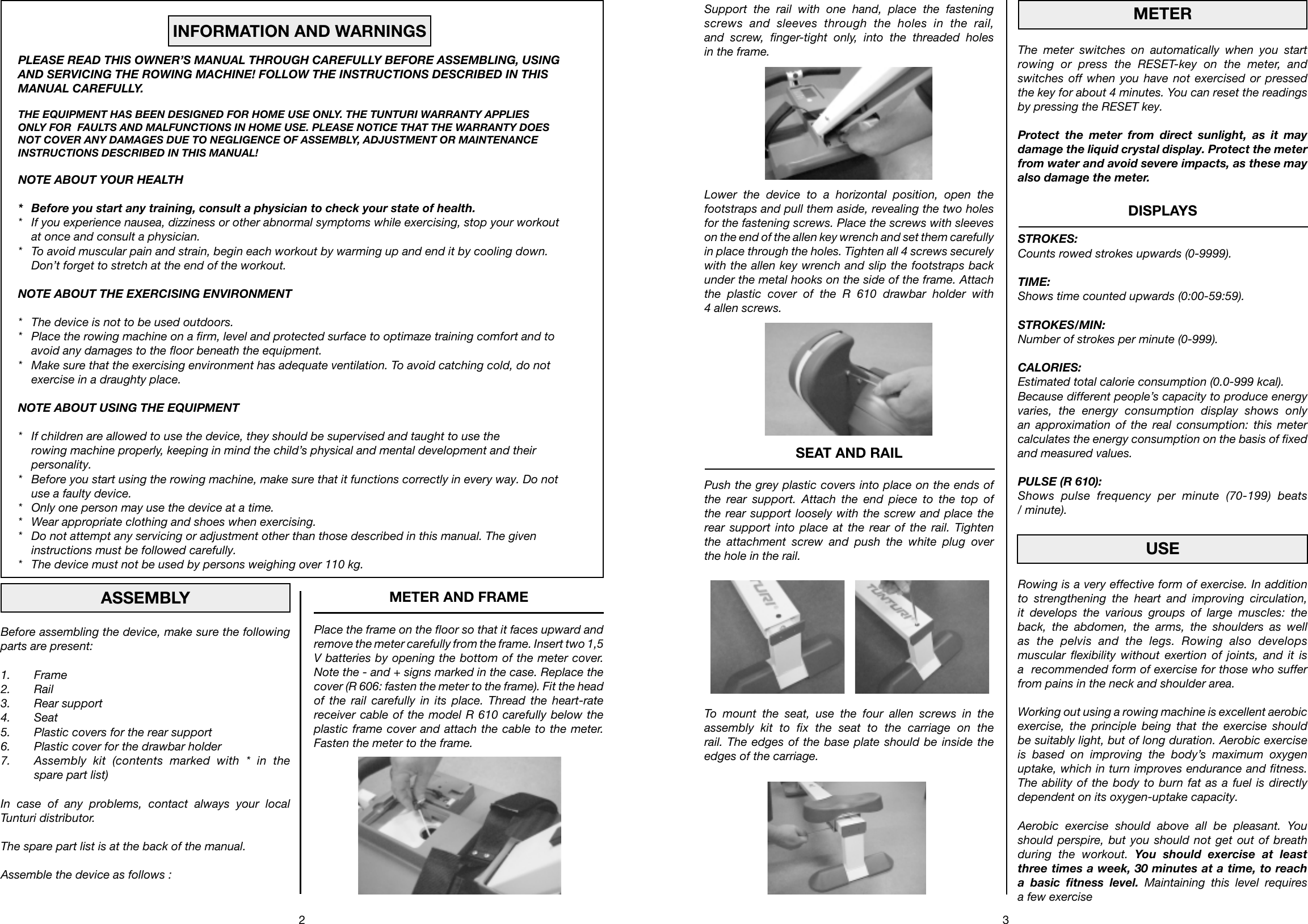 INFORMATION AND WARNINGS

PLEASE READ THIS OWNER'S MANUAL THROUGH CAREFULLY BEFORE ASSEMBLING, USING AND SERVICING THE ROWING MACHINE! FOLLOW THE INSTRUCTIONS DESCRIBED IN THIS MANUAL CAREFULLY.

THE EQUIPMENT HAS BEEN DESIGNED FOR HOME USE ONLY. THE TUNTURI WARRANTY APPLIES ONLY FOR FAULTS AND MALFUNCTIONS IN HOME USE. PLEASE NOTICE THAT THE WARRANTY DOES NOT COVER ANY DAMAGES DUE TO NEGLIGENCE OF ASSEMBLY, ADJUSTMENT OR MAINTENANCE INSTRUCTIONS DESCRIBED IN THIS MANUAL!

NOTE ABOUT YOUR HEALTH

* Before you start any training, consult a physician to check your state of health.
* If you experience nausea, dizziness or other abnormal symptoms while exercising, stop your workout at once and consult a physician.
* To avoid muscular pain and strain, begin each workout by warming up and end it by cooling down. Don't forget to stretch at the end of the workout.

NOTE ABOUT THE EXERCISING ENVIRONMENT

* The device is not to be used outdoors.
* Place the rowing machine on a firm, level and protected surface to optimaze training comfort and to avoid any damages to the floor beneath the equipment.
* Make sure that the exercising environment has adequate ventilation. To avoid catching cold, do not exercise in a draughty place.

NOTE ABOUT USING THE EQUIPMENT

* If children are allowed to use the device, they should be supervised and taught to use the rowing machine properly, keeping in mind the child's physical and mental development and their personality.
* Before you start using the rowing machine, make sure that it functions correctly in every way. Do not use a faulty device.
* Only one person may use the device at a time.
* Wear appropriate clothing and shoes when exercising.
* Do not attempt any servicing or adjustment other than those described in this manual. The given instructions must be followed carefully.
* The device must not be used by persons weighing over 110 kg.

ASSEMBLY

Before assembling the device, make sure the following parts are present:

1. Frame
2. Rail
3. Rear support
4. Seat
5. Plastic covers for the rear support
6. Plastic cover for the drawbar holder
7. Assembly kit (contents marked with * in the spare part list)

In case of any problems, contact always your local Tunturi distributor.

The spare part list is at the back of the manual.

Assemble the device as follows :

METER AND FRAME

Place the frame on the floor so that it faces upward and remove the meter carefully from the frame. Insert two 1,5 V batteries by opening the bottom of the meter cover. Note the - and + signs marked in the case. Replace the cover (R 606: fasten the meter to the frame). Fit the head of the rail carefully in its place. Thread the heart-rate receiver cable of the model R 610 carefully below the plastic frame cover and attach the cable to the meter. Fasten the meter to the frame.

2

Support the rail with one hand, place the fastening screws and sleeves through the holes in the rail, and screw, finger-tight only, into the threaded holes in the frame.

Lower the device to a horizontal position, open the footstraps and pull them aside, revealing the two holes for the fastening screws. Place the screws with sleeves on the end of the allen key wrench and set them carefully in place through the holes. Tighten all 4 screws securely with the allen key wrench and slip the footstraps back under the metal hooks on the side of the frame. Attach the plastic cover of the R 610 drawbar holder with 4 allen screws.

SEAT AND RAIL

Push the grey plastic covers into place on the ends of the rear support. Attach the end piece to the top of the rear support loosely with the screw and place the rear support into place at the rear of the rail. Tighten the attachment screw and push the white plug over the hole in the rail.

TUNTURI

TUNTURI

To mount the seat, use the four allen screws in the assembly kit to fix the seat to the carriage on the rail. The edges of the base plate should be inside the edges of the carriage.

METER

The meter switches on automatically when you start rowing or press the RESET-key on the meter, and switches off when you have not exercised or pressed the key for about 4 minutes. You can reset the readings by pressing the RESET key.

Protect the meter from direct sunlight, as it may damage the liquid crystal display. Protect the meter from water and avoid severe impacts, as these may also damage the meter.

DISPLAYS

STROKES:
Counts rowed strokes upwards (0-9999).

TIME:
Shows time counted upwards (0:00-59:59).

STROKES/MIN:
Number of strokes per minute (0-999).

CALORIES:
Estimated total calorie consumption (0.0-999 kcal). Because different people's capacity to produce energy varies, the energy consumption display shows only an approximation of the real consumption: this meter calculates the energy consumption on the basis of fixed and measured values.

PULSE (R 610):
Shows pulse frequency per minute (70-199) beats / minute).

USE

Rowing is a very effective form of exercise. In addition to strengthening the heart and improving circulation, it develops the various groups of large muscles: the back, the abdomen, the arms, the shoulders as well as the pelvis and the legs. Rowing also develops muscular flexibility without exertion of joints, and it is a recommended form of exercise for those who suffer from pains in the neck and shoulder area.

Working out using a rowing machine is excellent aerobic exercise, the principle being that the exercise should be suitably light, but of long duration. Aerobic exercise is based on improving the body's maximum oxygen uptake, which in turn improves endurance and fitness. The ability of the body to burn fat as a fuel is directly dependent on its oxygen-uptake capacity.

Aerobic exercise should above all be pleasant. You should perspire, but you should not get out of breath during the workout. You should exercise at least three times a week, 30 minutes at a time, to reach a basic fitness level. Maintaining this level requires a few exercise

3