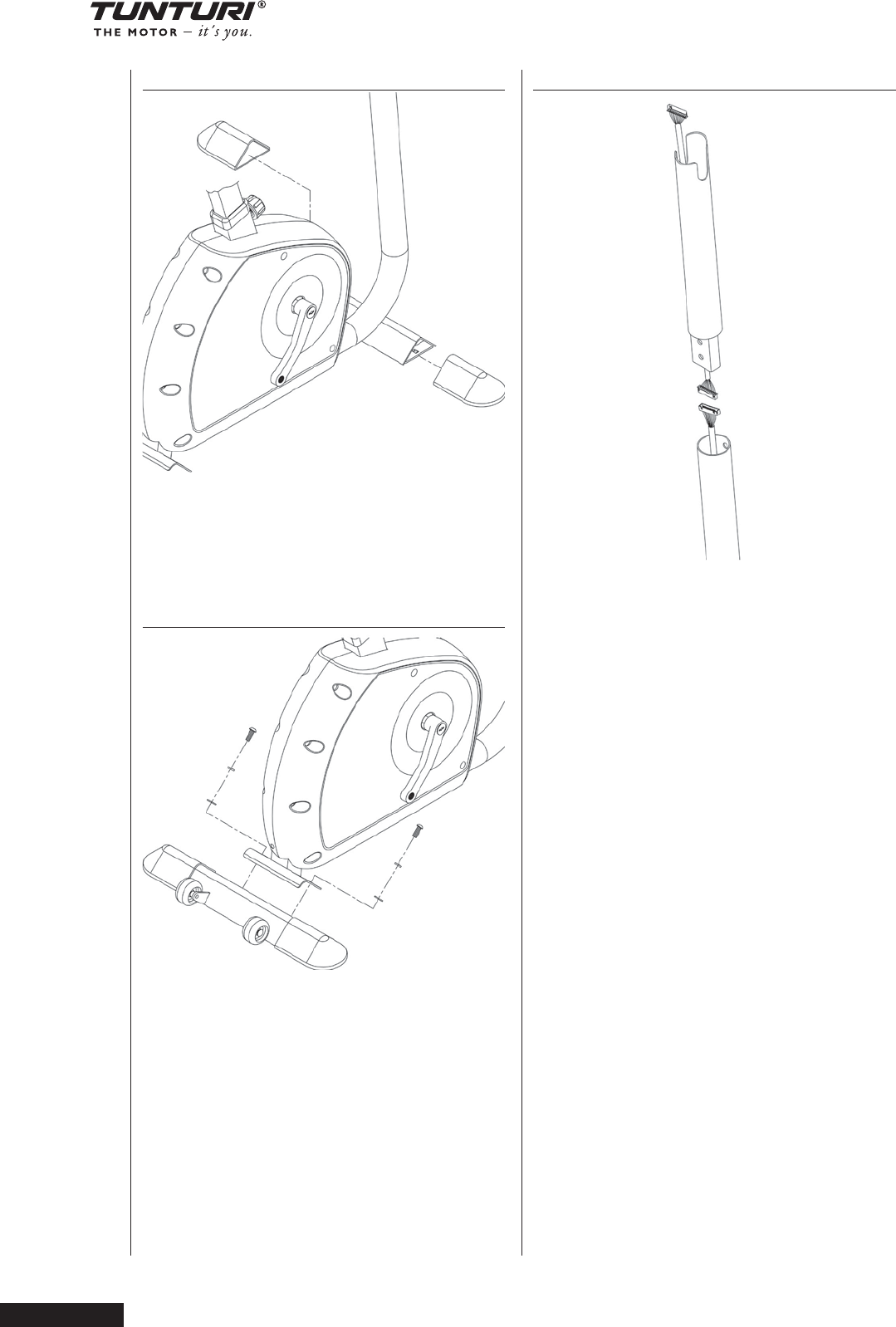 TUNTURI®
THE MOTOR – it's you.