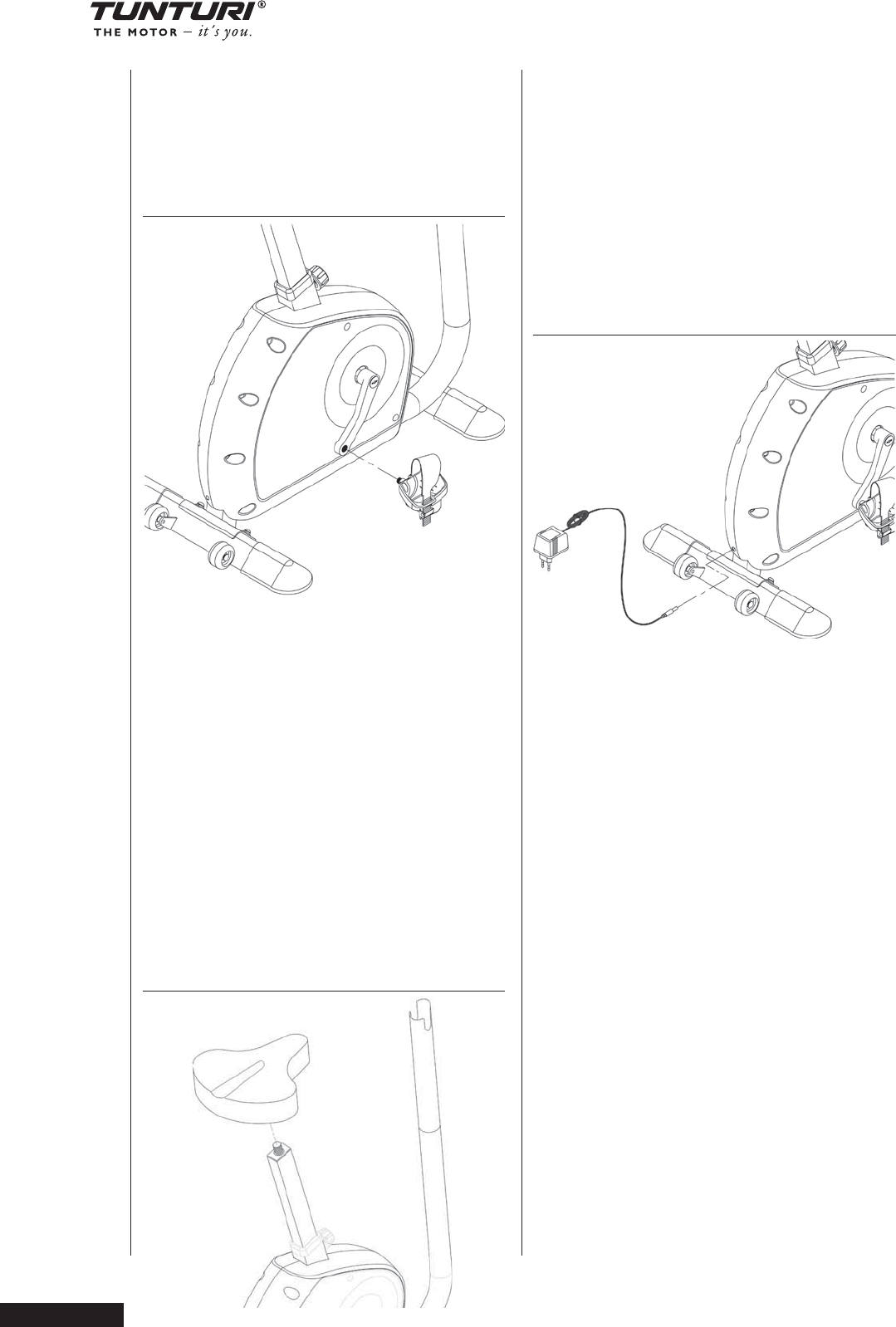 TUNTURI®
THE MOTOR – it's you.