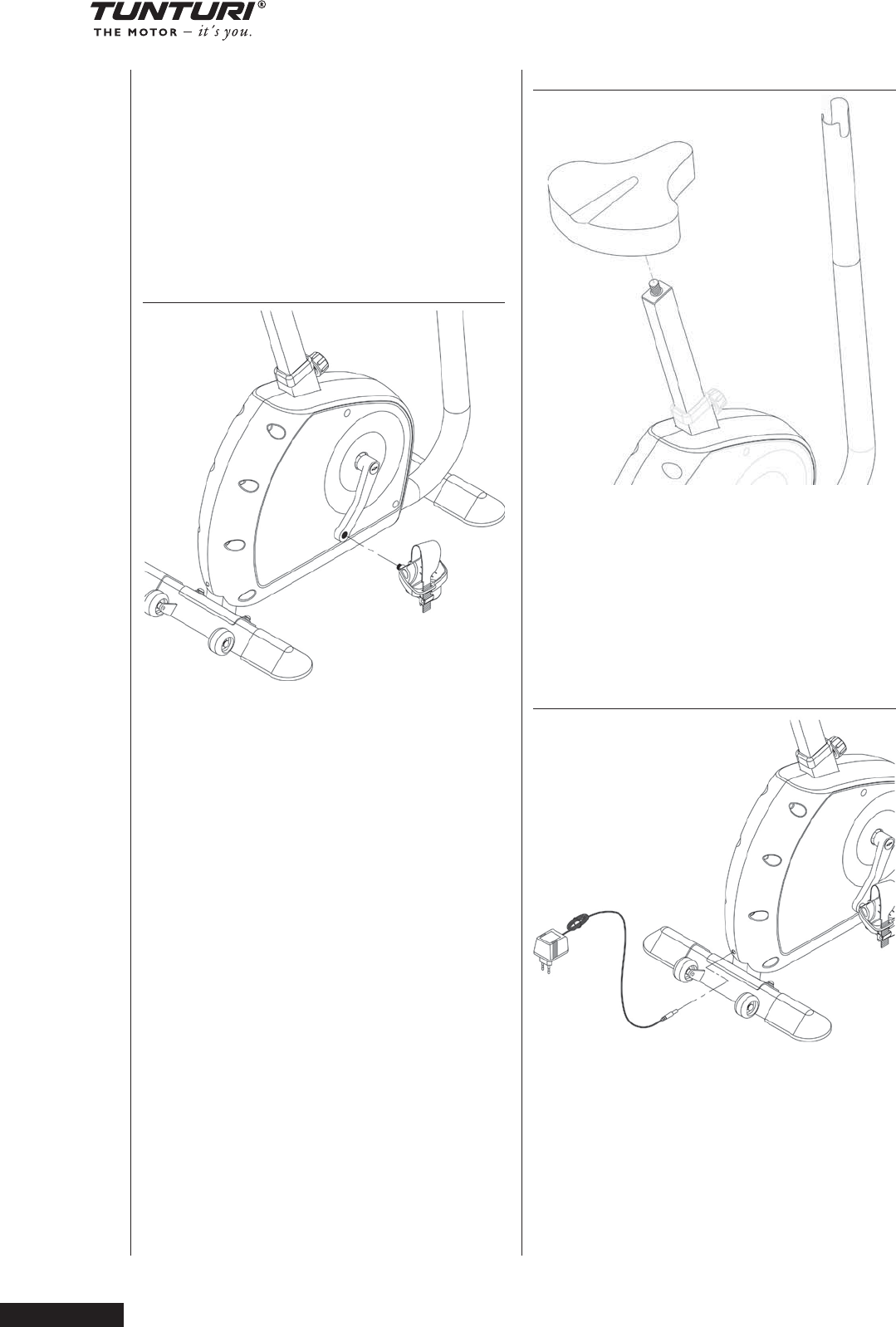 TUNTURI®
THE MOTOR – it's you.