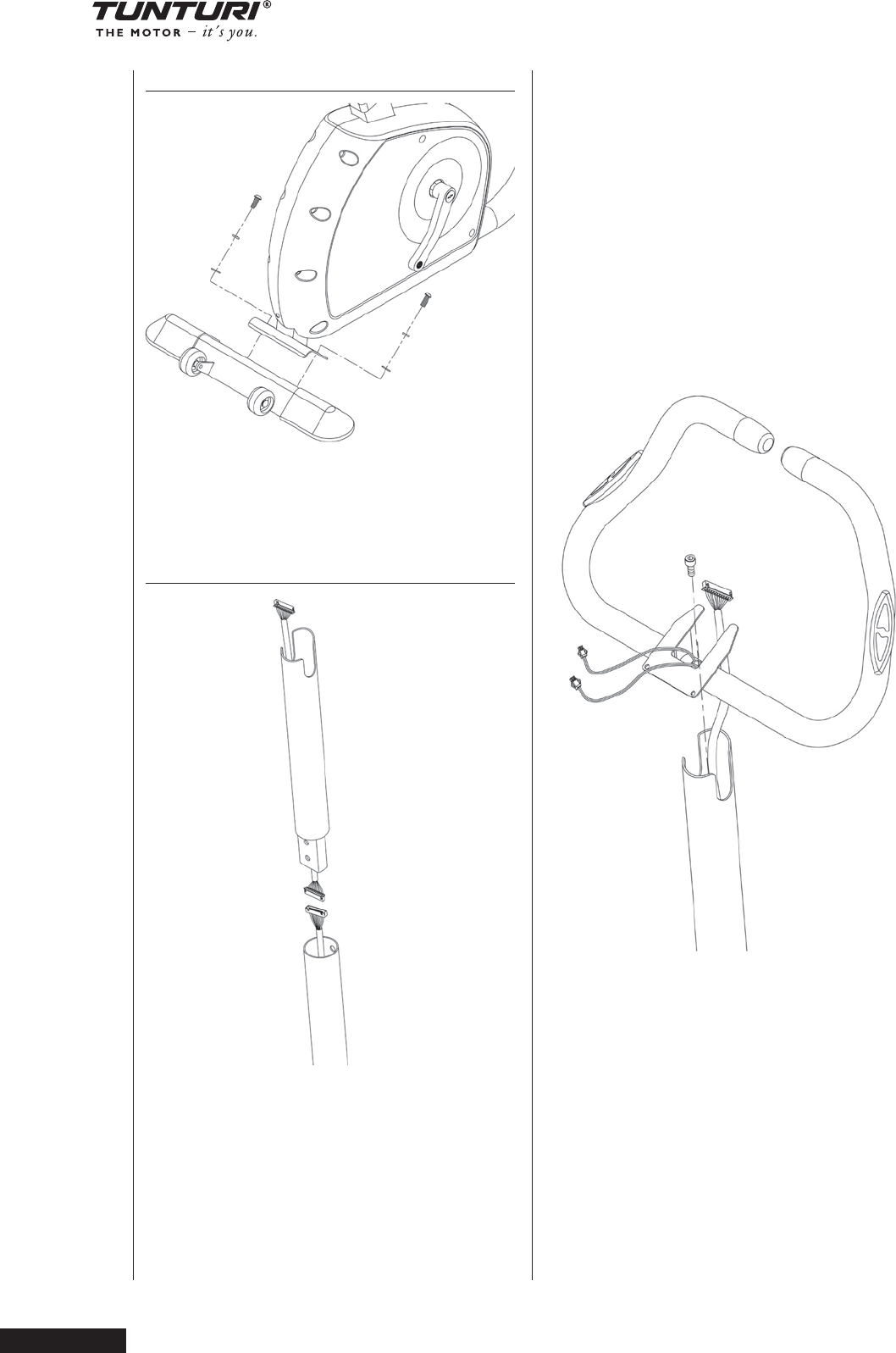 TUNTURI®
THE MOTOR – it's you.