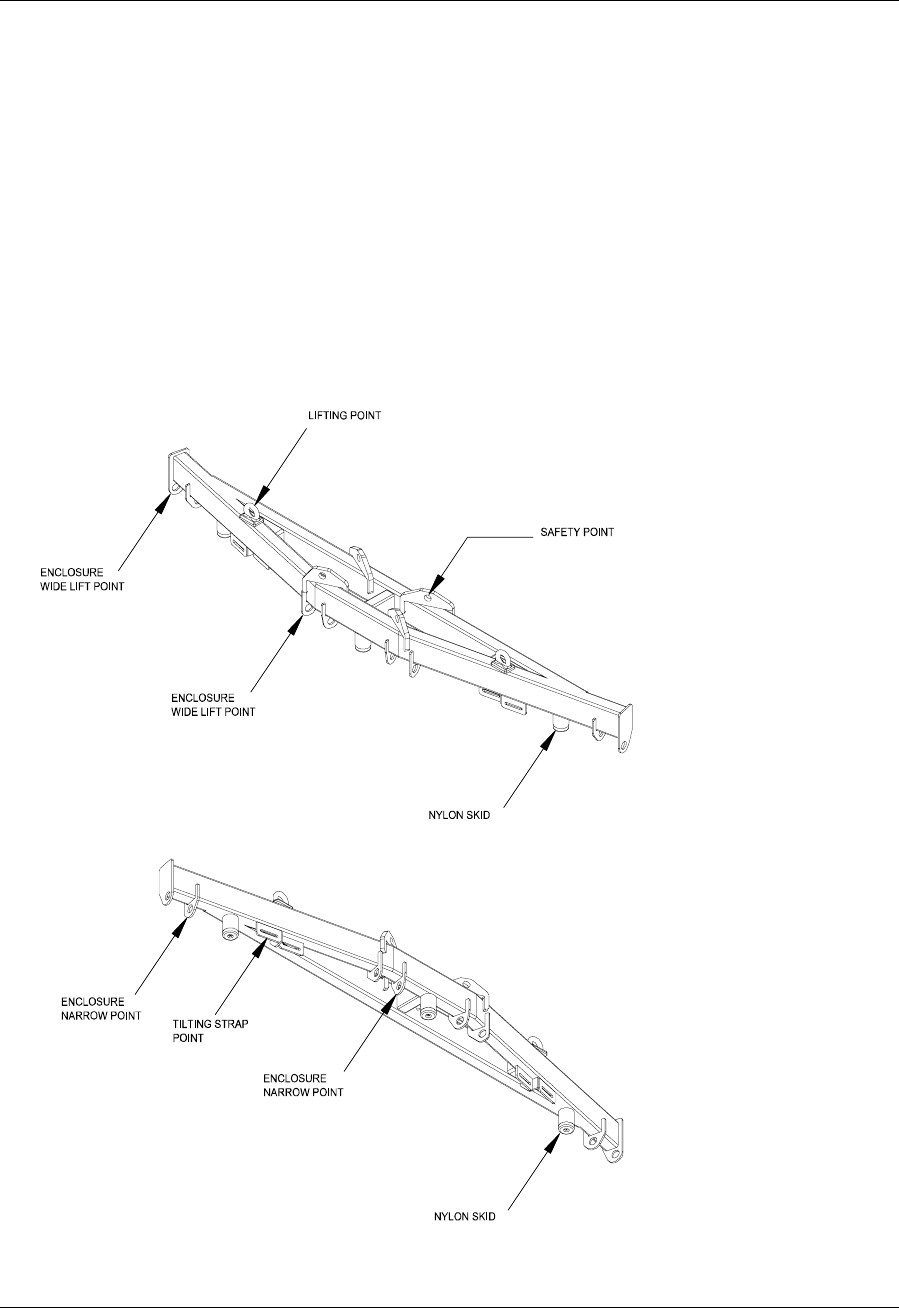 LIFTING POINT

SAFETY POINT

ENCLOSURE
WIDE LIFT POINT

ENCLOSURE
WIDE LIFT POINT

NYLON SKID

ENCLOSURE
NARROW POINT

TILTING STRAP
POINT

ENCLOSURE
NARROW POINT

NYLON SKID