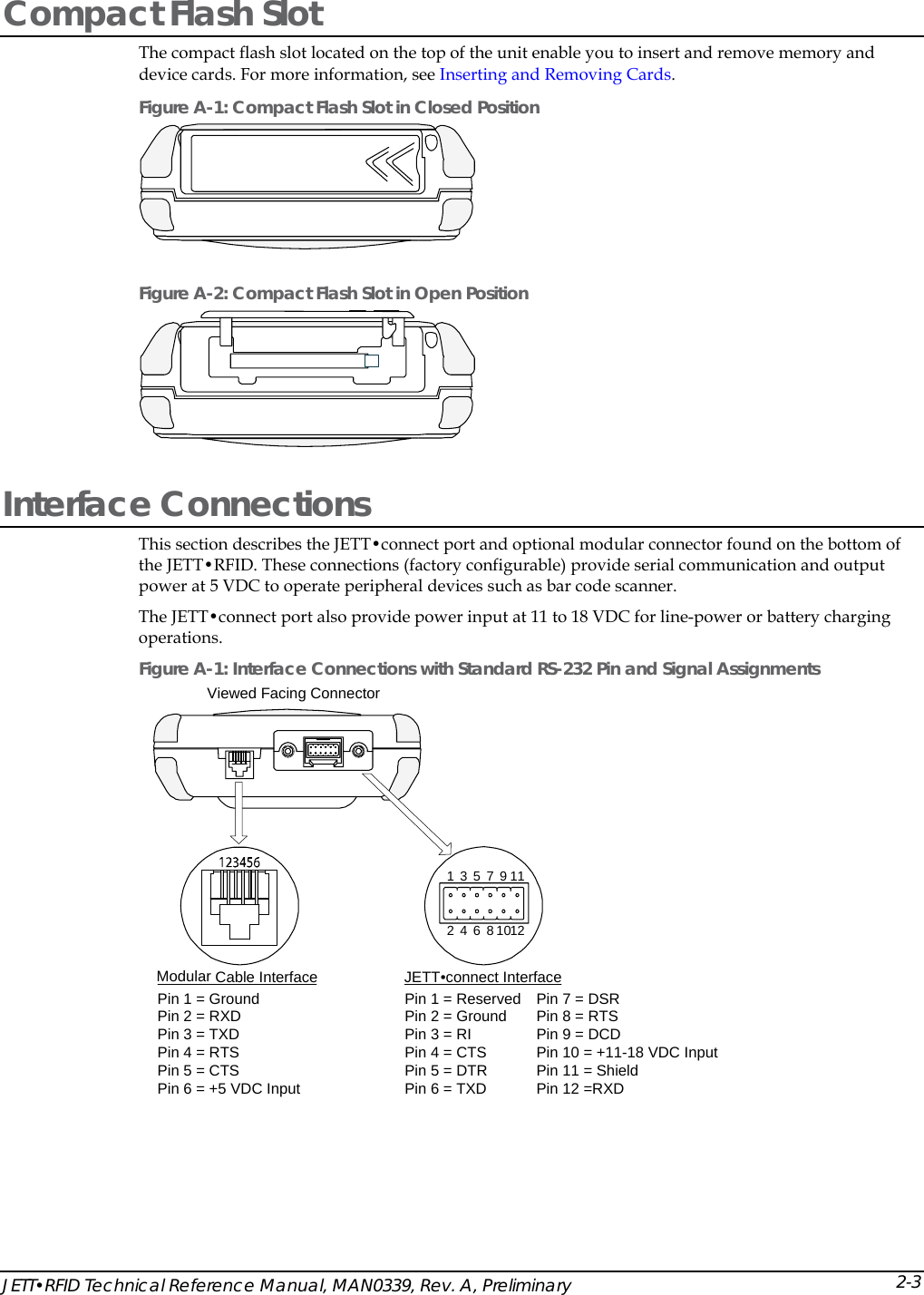 Compact Flash Slot

The compact flash slot located on the top of the unit enable you to insert and remove memory and device cards. For more information, see Inserting and Removing Cards.

Figure A-1: Compact Flash Slot in Closed Position

Figure A-2: Compact Flash Slot in Open Position

Interface Connections

This section describes the JETT•connect port and optional modular connector found on the bottom of the JETT•RFID. These connections (factory configurable) provide serial communication and output power at 5 VDC to operate peripheral devices such as bar code scanner.

The JETT•connect port also provide power input at 11 to 18 VDC for line-power or battery charging operations.

Figure A-1: Interface Connections with Standard RS-232 Pin and Signal Assignments

Viewed Facing Connector

123456

1 3 5 7 9 11

2 4 6 8 10 12

Modular Cable Interface

Pin 1 = Ground
Pin 2 = RXD
Pin 3 = TXD
Pin 4 = RTS
Pin 5 = CTS
Pin 6 = +5 VDC Input

JETT•connect Interface

Pin 1 = Reserved
Pin 2 = Ground
Pin 3 = RI
Pin 4 = CTS
Pin 5 = DTR
Pin 6 = TXD

Pin 7 = DSR
Pin 8 = RTS
Pin 9 = DCD
Pin 10 = +11-18 VDC Input
Pin 11 = Shield
Pin 12 =RXD

JETT•RFID Technical Reference Manual, MAN0339, Rev. A, Preliminary 2-3