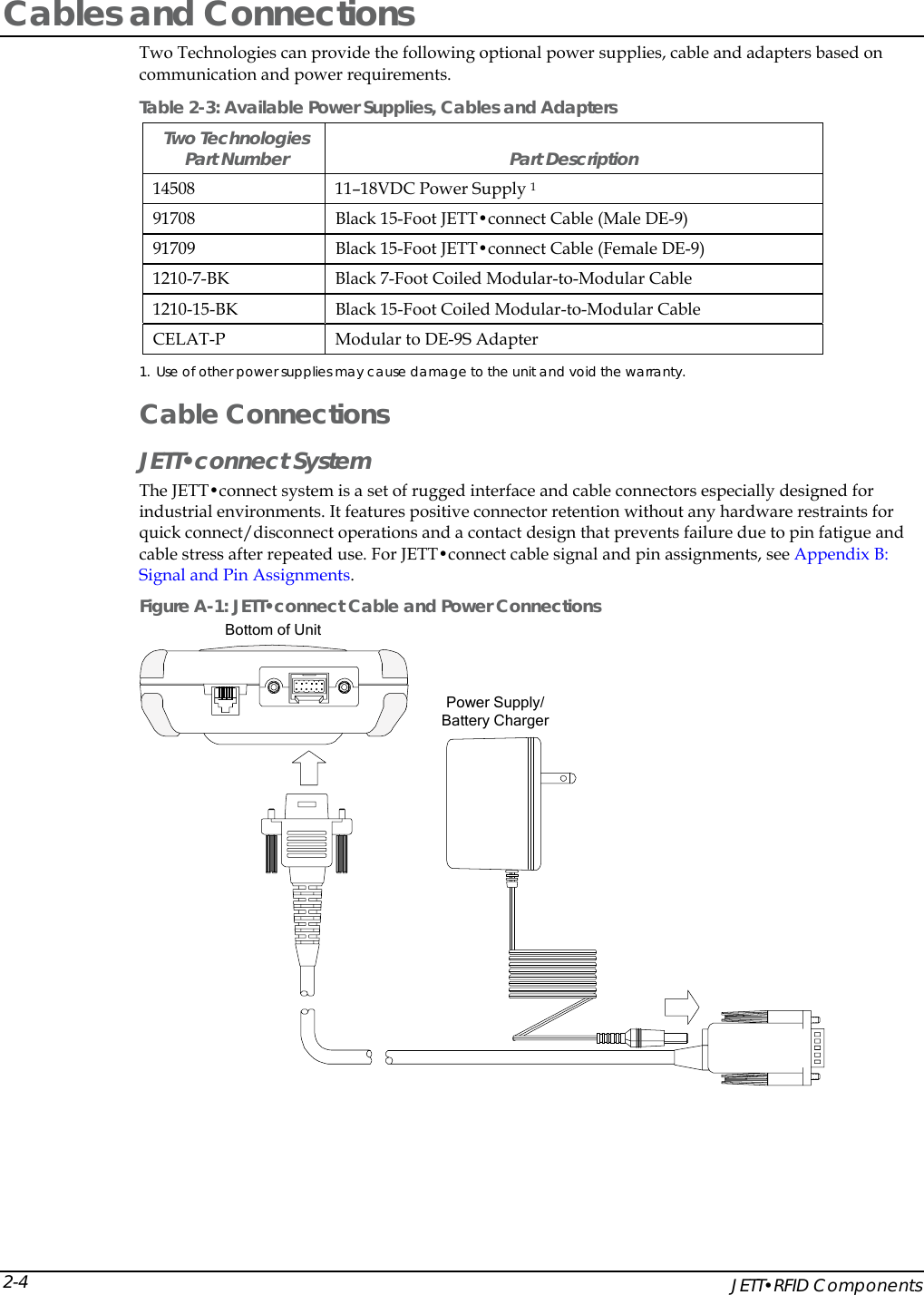 Cables and Connections

Two Technologies can provide the following optional power supplies, cable and adapters based on communication and power requirements.

Table 2-3: Available Power Supplies, Cables and Adapters

| Two Technologies Part Number | Part Description |
|---|---|
| 14508 | 11–18VDC Power Supply $^1$ |
| 91708 | Black 15-Foot JETT•connect Cable (Male DE-9) |
| 91709 | Black 15-Foot JETT•connect Cable (Female DE-9) |
| 1210-7-BK | Black 7-Foot Coiled Modular-to-Modular Cable |
| 1210-15-BK | Black 15-Foot Coiled Modular-to-Modular Cable |
| CELAT-P | Modular to DE-9S Adapter |

1. Use of other power supplies may cause damage to the unit and void the warranty.

Cable Connections

JETT•connect System

The JETT•connect system is a set of rugged interface and cable connectors especially designed for industrial environments. It features positive connector retention without any hardware restraints for quick connect/disconnect operations and a contact design that prevents failure due to pin fatigue and cable stress after repeated use. For JETT•connect cable signal and pin assignments, see Appendix B: Signal and Pin Assignments.

Figure A-1: JETT•connect Cable and Power Connections

Bottom of Unit

Power Supply/ Battery Charger

2-4

JETT•RFID Components