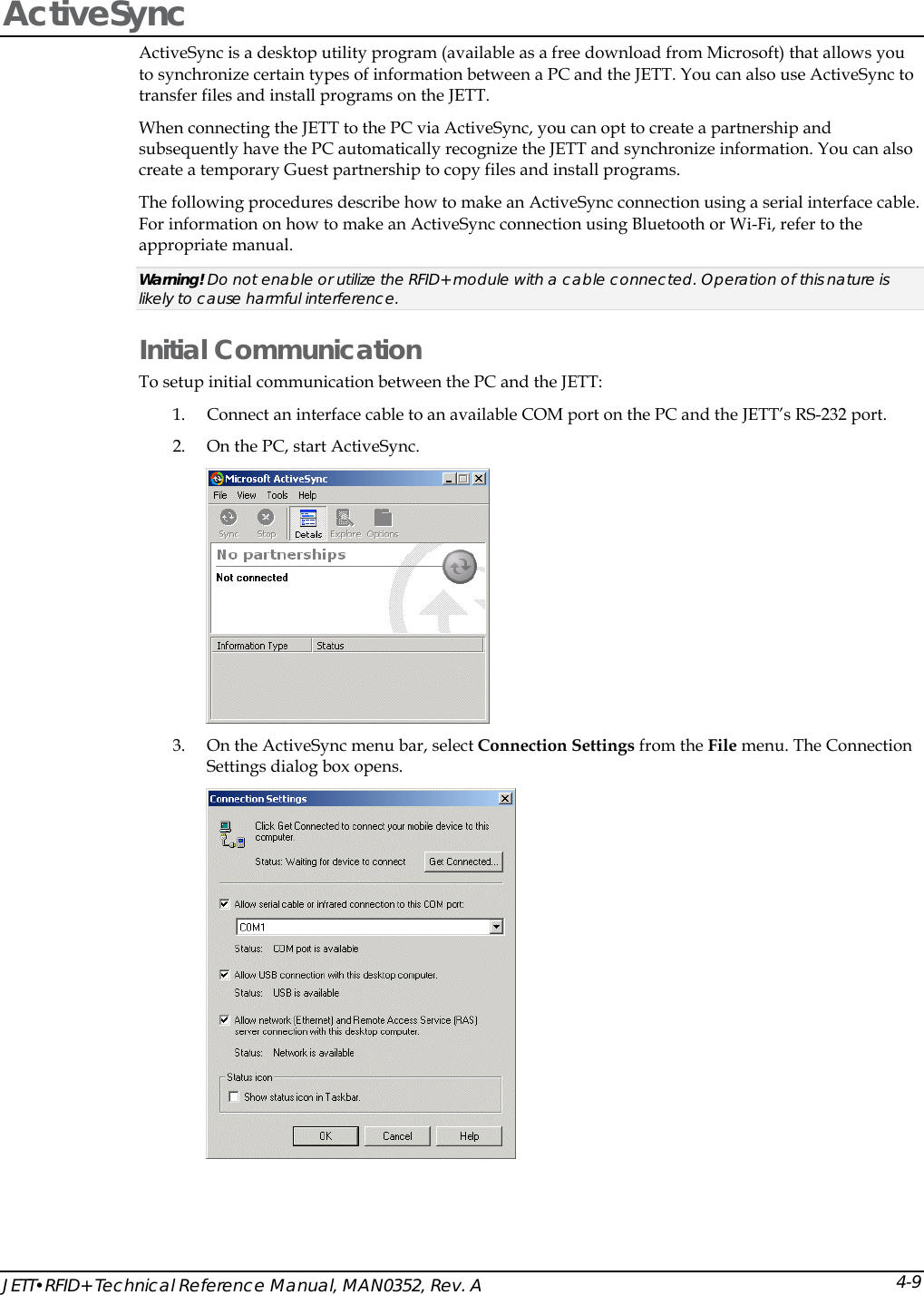 ActiveSync

ActiveSync is a desktop utility program (available as a free download from Microsoft) that allows you to synchronize certain types of information between a PC and the JETT. You can also use ActiveSync to transfer files and install programs on the JETT.

When connecting the JETT to the PC via ActiveSync, you can opt to create a partnership and subsequently have the PC automatically recognize the JETT and synchronize information. You can also create a temporary Guest partnership to copy files and install programs.

The following procedures describe how to make an ActiveSync connection using a serial interface cable. For information on how to make an ActiveSync connection using Bluetooth or Wi-Fi, refer to the appropriate manual.

Warning! Do not enable or utilize the RFID+ module with a cable connected. Operation of this nature is likely to cause harmful interference.

Initial Communication

To setup initial communication between the PC and the JETT:

1. Connect an interface cable to an available COM port on the PC and the JETT's RS-232 port.

2. On the PC, start ActiveSync.

Microsoft ActiveSync
File View Tools Help
Sync Stop Details Explore Options
No partnerships
Not connected
Information Type Status

3. On the ActiveSync menu bar, select Connection Settings from the File menu. The Connection Settings dialog box opens.

Connection Settings
Click Get Connected to connect your mobile device to this computer.
Status: Waiting for device to connect
Get Connected...
Allow serial cable or infrared connection to this COM port:
COM1
Status: COM port is available
Allow USB connection with this desktop computer.
Status: USB is available
Allow network (Ethernet) and Remote Access Service (RAS) server connection with this desktop computer.
Status: Network is available
Status icon
Show status icon in Taskbar.
OK Cancel Help

JETT•RFID+ Technical Reference Manual, MAN0352, Rev. A 4-9