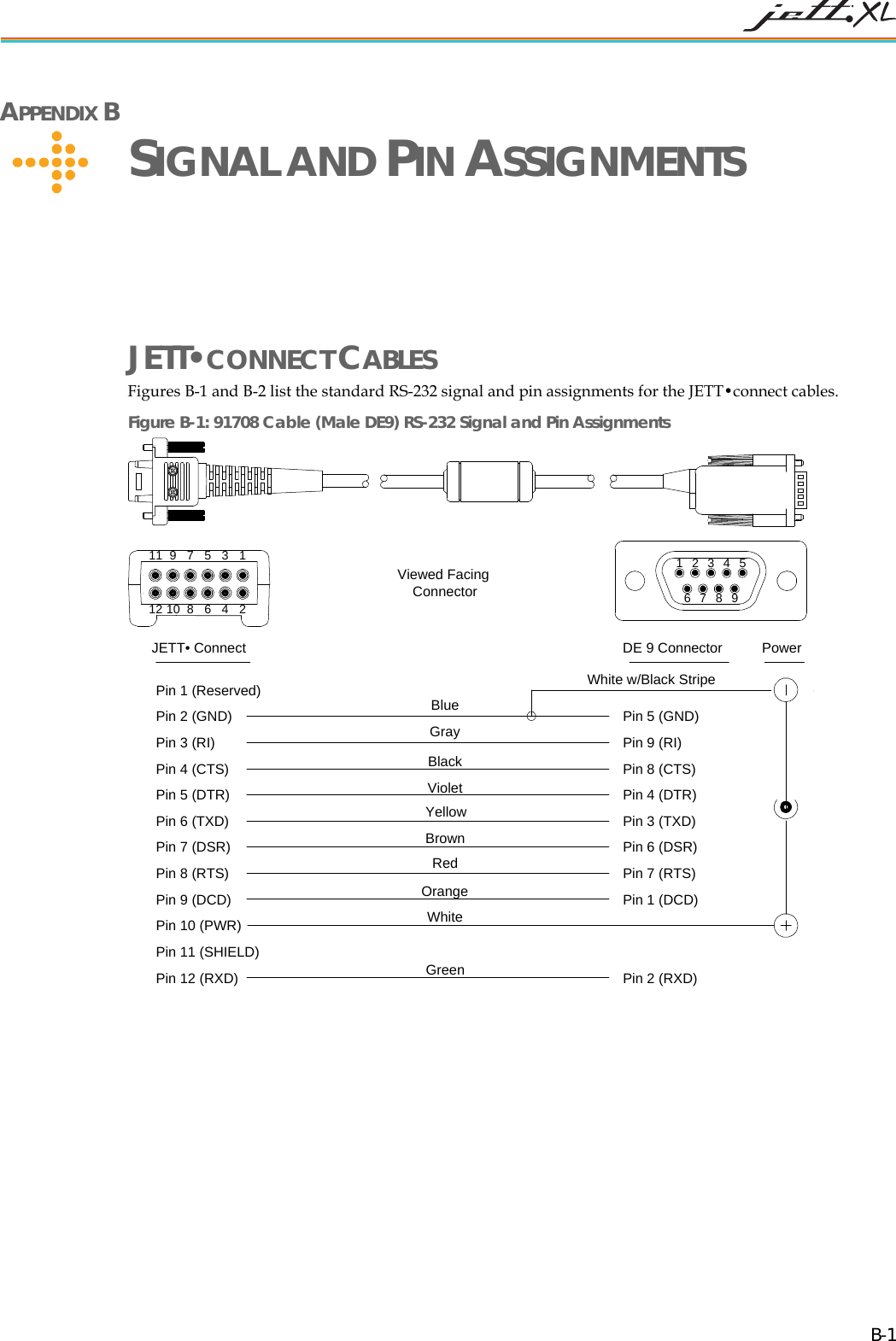 jett•XL

APPENDIX B

SIGNAL AND PIN ASSIGNMENTS

JETT•CONNECT CABLES

Figures B-1 and B-2 list the standard RS-232 signal and pin assignments for the JETT•connect cables.

Figure B-1: 91708 Cable (Male DE9) RS-232 Signal and Pin Assignments

11 9 7 5 3 1
12 10 8 6 4 2

Viewed Facing Connector

1 2 3 4 5
6 7 8 9

JETT• Connect

DE 9 Connector

Power

White w/Black Stripe

Pin 1 (Reserved)
Pin 2 (GND) Blue Pin 5 (GND)
Pin 3 (RI) Gray Pin 9 (RI)
Pin 4 (CTS) Black Pin 8 (CTS)
Pin 5 (DTR) Violet Pin 4 (DTR)
Pin 6 (TXD) Yellow Pin 3 (TXD)
Pin 7 (DSR) Brown Pin 6 (DSR)
Pin 8 (RTS) Red Pin 7 (RTS)
Pin 9 (DCD) Orange Pin 1 (DCD)
Pin 10 (PWR) White
Pin 11 (SHIELD)
Pin 12 (RXD) Green Pin 2 (RXD)

B-1