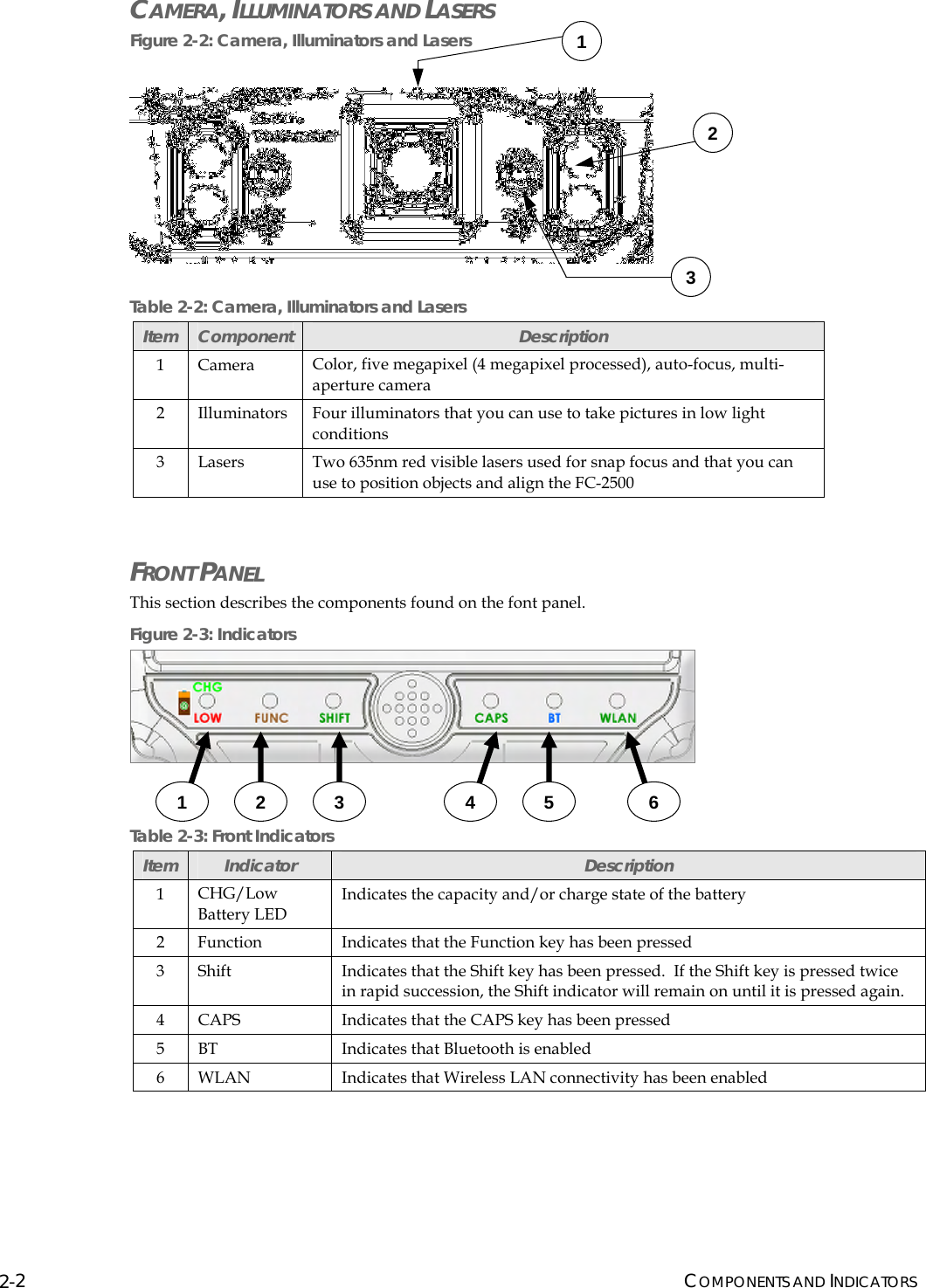 CAMERA, ILLUMINATORS AND LASERS

Figure 2-2: Camera, Illuminators and Lasers

1

2

3

Table 2-2: Camera, Illuminators and Lasers

| Item | Component | Description |
|---|---|---|
| 1 | Camera | Color, five megapixel (4 megapixel processed), auto-focus, multi-aperture camera |
| 2 | Illuminators | Four illuminators that you can use to take pictures in low light conditions |
| 3 | Lasers | Two 635nm red visible lasers used for snap focus and that you can use to position objects and align the FC-2500 |

FRONT PANEL

This section describes the components found on the font panel.

Figure 2-3: Indicators

CHG LOW FUNC SHIFT CAPS BT WLAN

1 2 3 4 5 6

Table 2-3: Front Indicators

| Item | Indicator | Description |
|---|---|---|
| 1 | CHG/Low Battery LED | Indicates the capacity and/or charge state of the battery |
| 2 | Function | Indicates that the Function key has been pressed |
| 3 | Shift | Indicates that the Shift key has been pressed. If the Shift key is pressed twice in rapid succession, the Shift indicator will remain on until it is pressed again. |
| 4 | CAPS | Indicates that the CAPS key has been pressed |
| 5 | BT | Indicates that Bluetooth is enabled |
| 6 | WLAN | Indicates that Wireless LAN connectivity has been enabled |

2-2

COMPONENTS AND INDICATORS