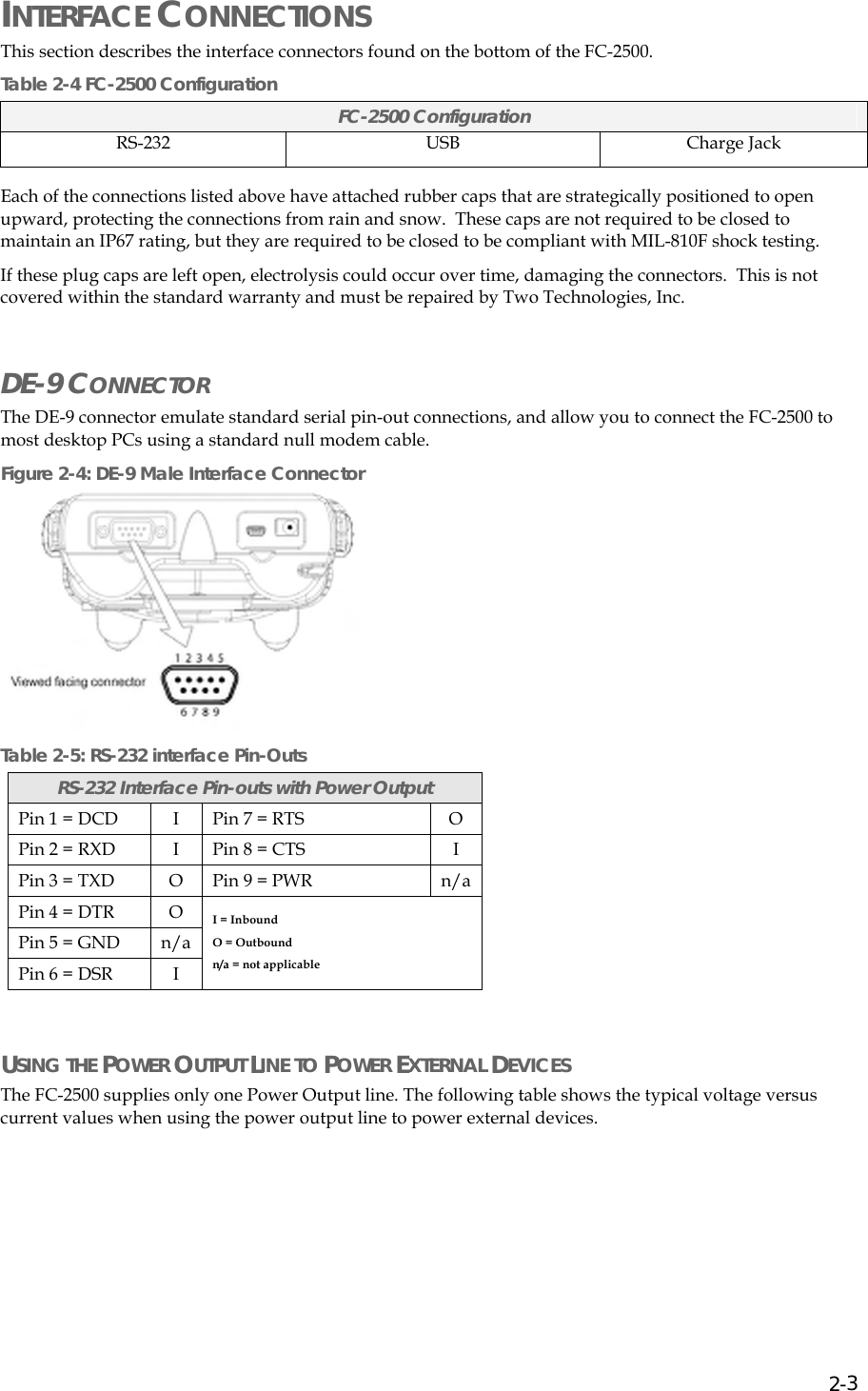 INTERFACE CONNECTIONS

This section describes the interface connectors found on the bottom of the FC-2500.

Table 2-4 FC-2500 Configuration

| FC-2500 Configuration | | |
|---|---|---|
| RS-232 | USB | Charge Jack |

Each of the connections listed above have attached rubber caps that are strategically positioned to open upward, protecting the connections from rain and snow. These caps are not required to be closed to maintain an IP67 rating, but they are required to be closed to be compliant with MIL-810F shock testing.

If these plug caps are left open, electrolysis could occur over time, damaging the connectors. This is not covered within the standard warranty and must be repaired by Two Technologies, Inc.

DE-9 CONNECTOR

The DE-9 connector emulate standard serial pin-out connections, and allow you to connect the FC-2500 to most desktop PCs using a standard null modem cable.

Figure 2-4: DE-9 Male Interface Connector

1 2 3 4 5
Viewed facing connector
6 7 8 9

Table 2-5: RS-232 interface Pin-Outs

| RS-232 Interface Pin-outs with Power Output | | | |
|---|---|---|---|
| Pin 1 = DCD | I | Pin 7 = RTS | O |
| Pin 2 = RXD | I | Pin 8 = CTS | I |
| Pin 3 = TXD | O | Pin 9 = PWR | n/a |
| Pin 4 = DTR | O | I = Inbound O = Outbound n/a = not applicable | |
| Pin 5 = GND | n/a | | |
| Pin 6 = DSR | I | | |

USING THE POWER OUTPUT LINE TO POWER EXTERNAL DEVICES

The FC-2500 supplies only one Power Output line. The following table shows the typical voltage versus current values when using the power output line to power external devices.

2-3