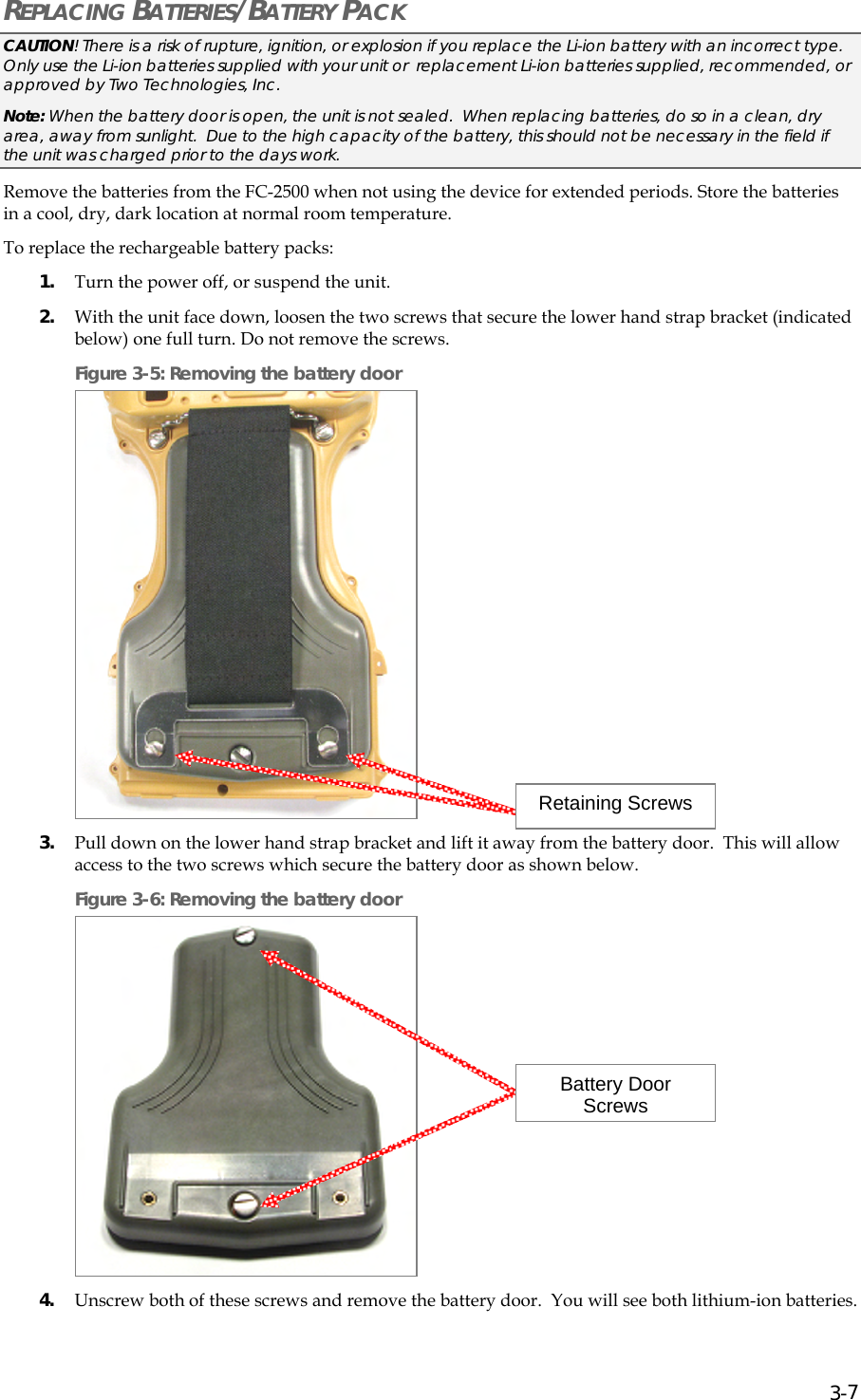 REPLACING BATTERIES/BATTERY PACK

CAUTION! There is a risk of rupture, ignition, or explosion if you replace the Li-ion battery with an incorrect type. Only use the Li-ion batteries supplied with your unit or replacement Li-ion batteries supplied, recommended, or approved by Two Technologies, Inc.

Note: When the battery door is open, the unit is not sealed. When replacing batteries, do so in a clean, dry area, away from sunlight. Due to the high capacity of the battery, this should not be necessary in the field if the unit was charged prior to the days work.

Remove the batteries from the FC-2500 when not using the device for extended periods. Store the batteries in a cool, dry, dark location at normal room temperature.

To replace the rechargeable battery packs:

1. Turn the power off, or suspend the unit.

2. With the unit face down, loosen the two screws that secure the lower hand strap bracket (indicated below) one full turn. Do not remove the screws.

Figure 3-5: Removing the battery door

Retaining Screws

3. Pull down on the lower hand strap bracket and lift it away from the battery door. This will allow access to the two screws which secure the battery door as shown below.

Figure 3-6: Removing the battery door

Battery Door Screws

4. Unscrew both of these screws and remove the battery door. You will see both lithium-ion batteries.

3-7