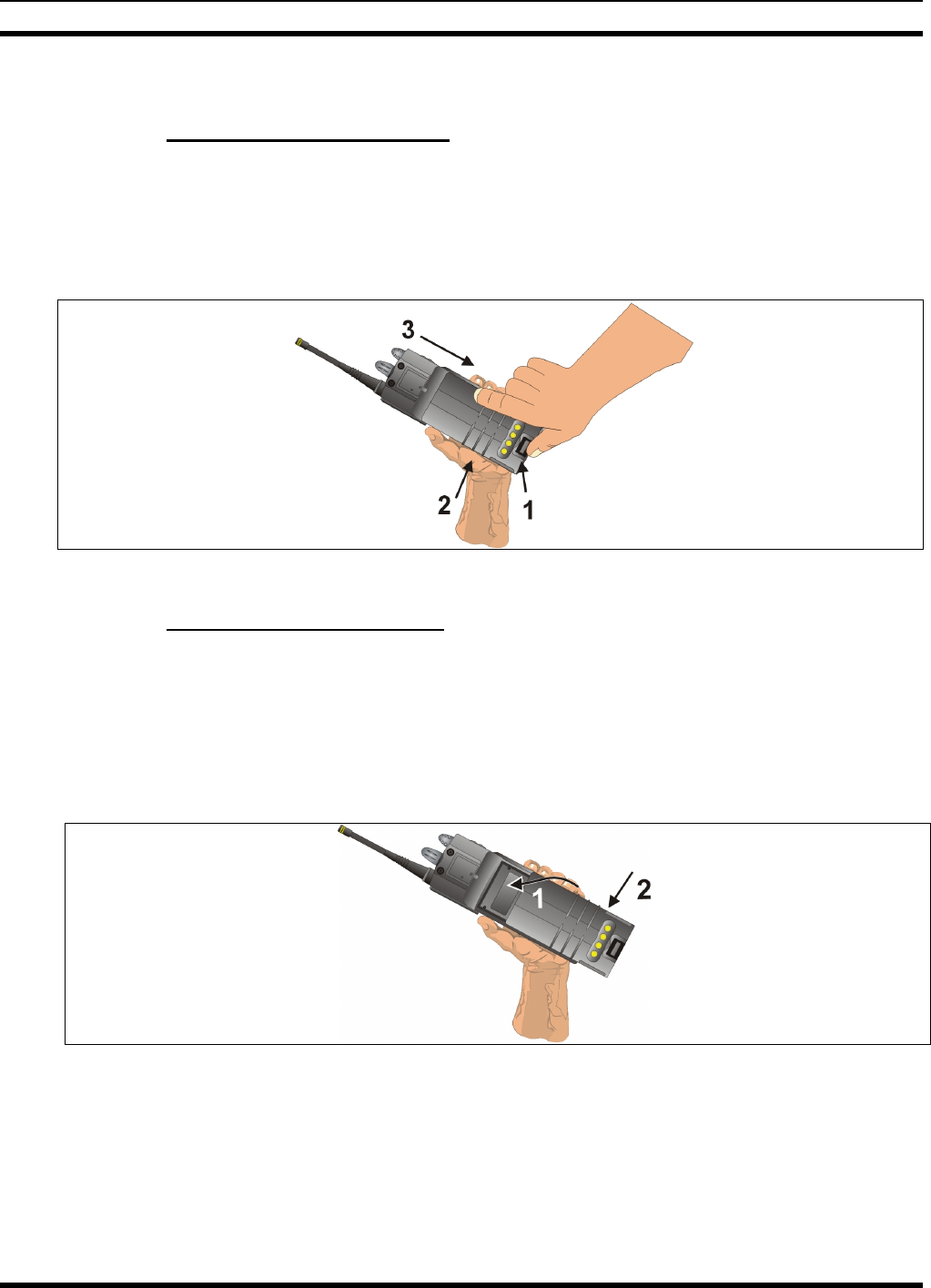 3

2

1

1

2