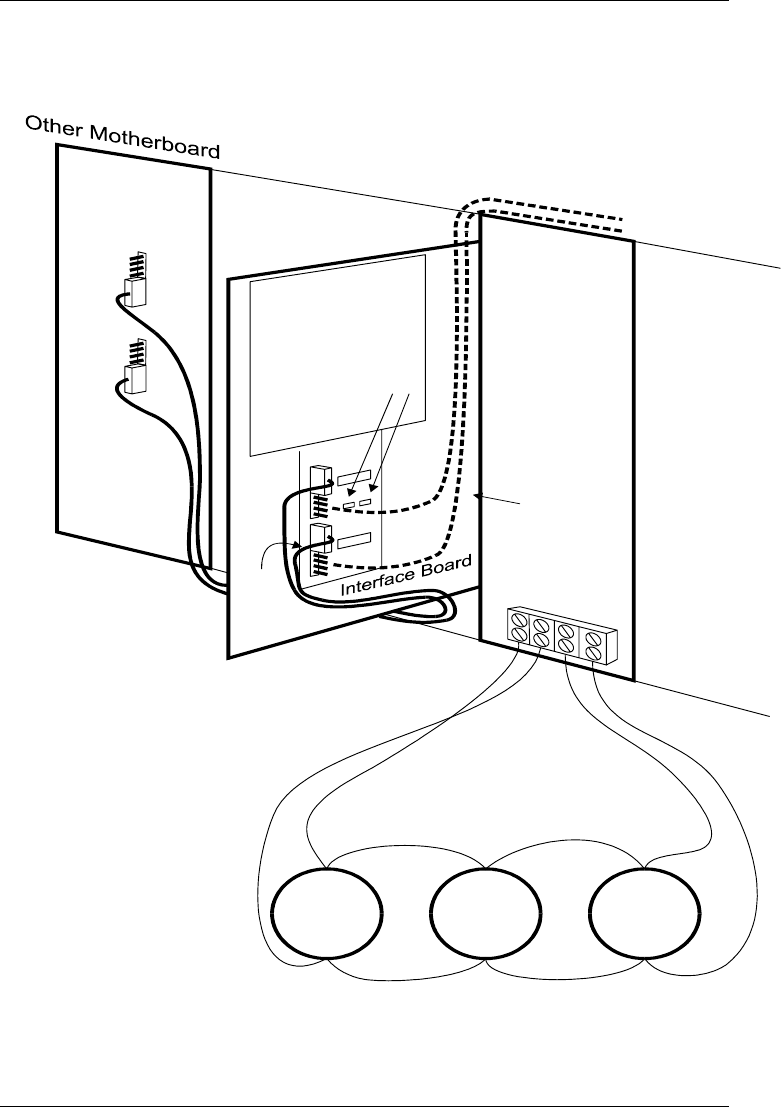 Other Motherboard

Interface Board