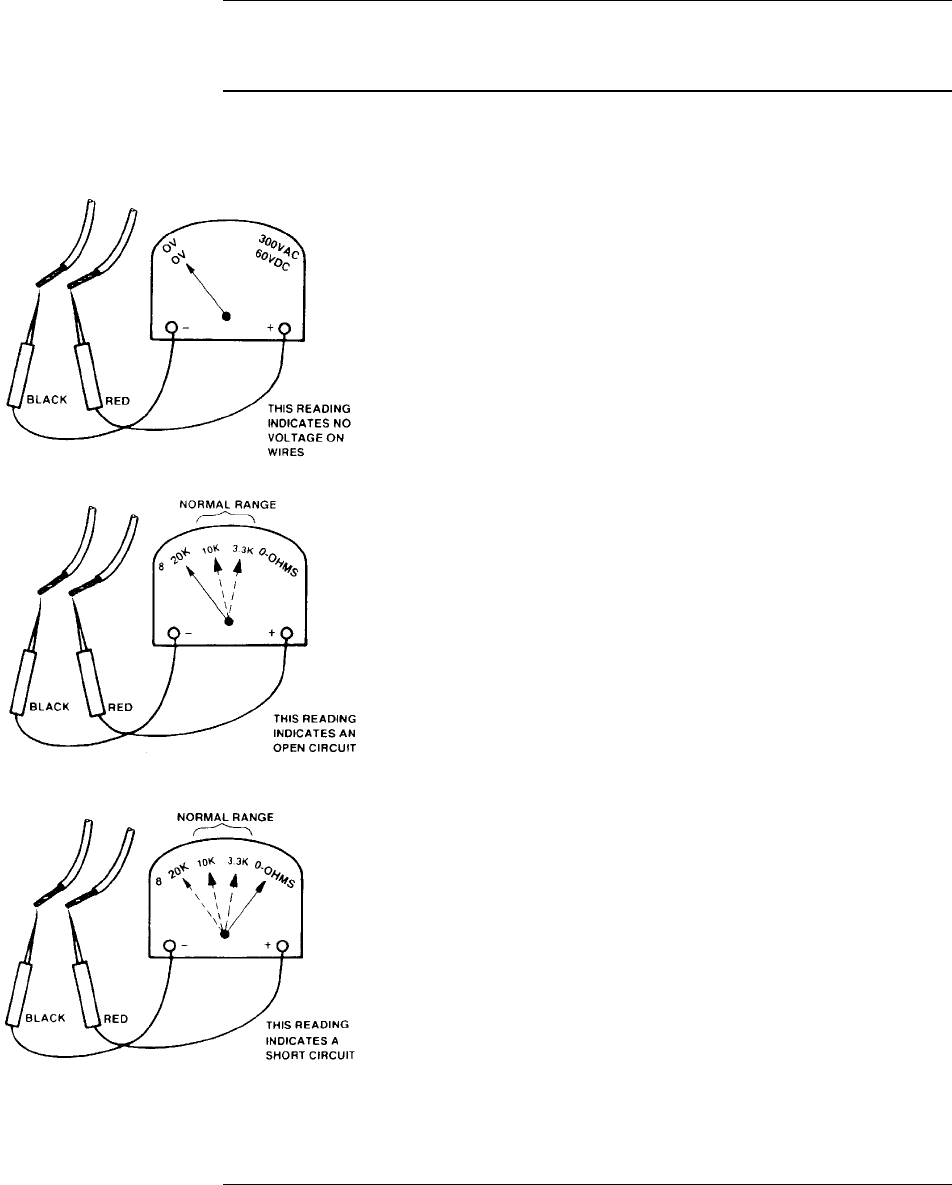 OV
OV
300VAC
60VDC
−
+
BLACK
RED
THIS READING INDICATES NO VOLTAGE ON WIRES

NORMAL RANGE
8
20K
10K
3.3K
0-OHMS
−
+
BLACK
RED
THIS READING INDICATES AN OPEN CIRCUIT

NORMAL RANGE
8
20K
10K
3.3K
0-OHMS
−
+
BLACK
RED
THIS READING INDICATES A SHORT CIRCUIT