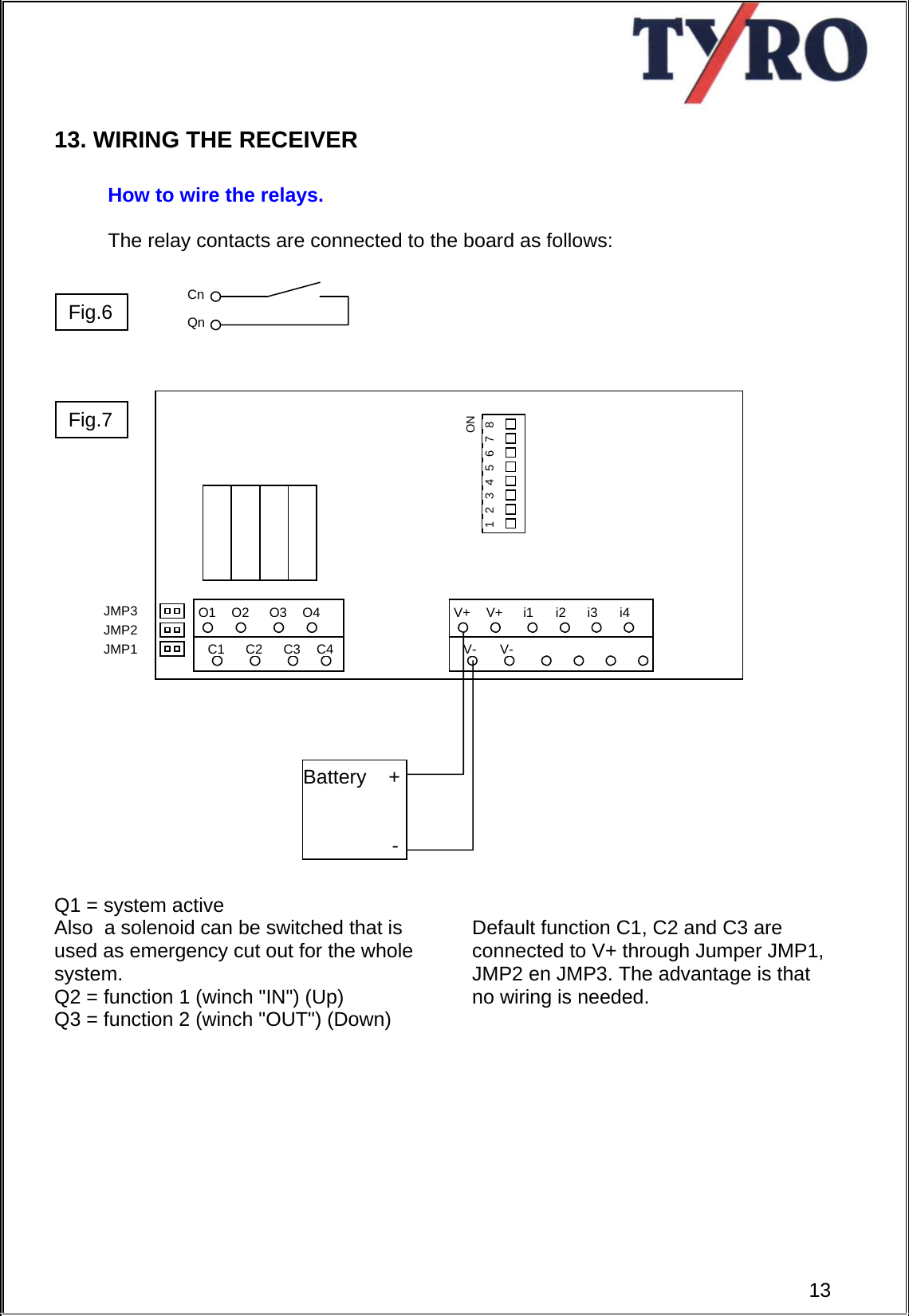 TYRO

13. WIRING THE RECEIVER

How to wire the relays.

The relay contacts are connected to the board as follows:

Fig.6

Cn
Qn

Fig.7

ON
1 2 3 4 5 6 7 8

JMP3
JMP2
JMP1

O1 O2 O3 O4
C1 C2 C3 C4

V+ V+ i1 i2 i3 i4
V- V-

Battery +
-

Q1 = system active
Also a solenoid can be switched that is used as emergency cut out for the whole system.
Q2 = function 1 (winch "IN") (Up)
Q3 = function 2 (winch "OUT") (Down)

Default function C1, C2 and C3 are connected to V+ through Jumper JMP1, JMP2 en JMP3. The advantage is that no wiring is needed.

13