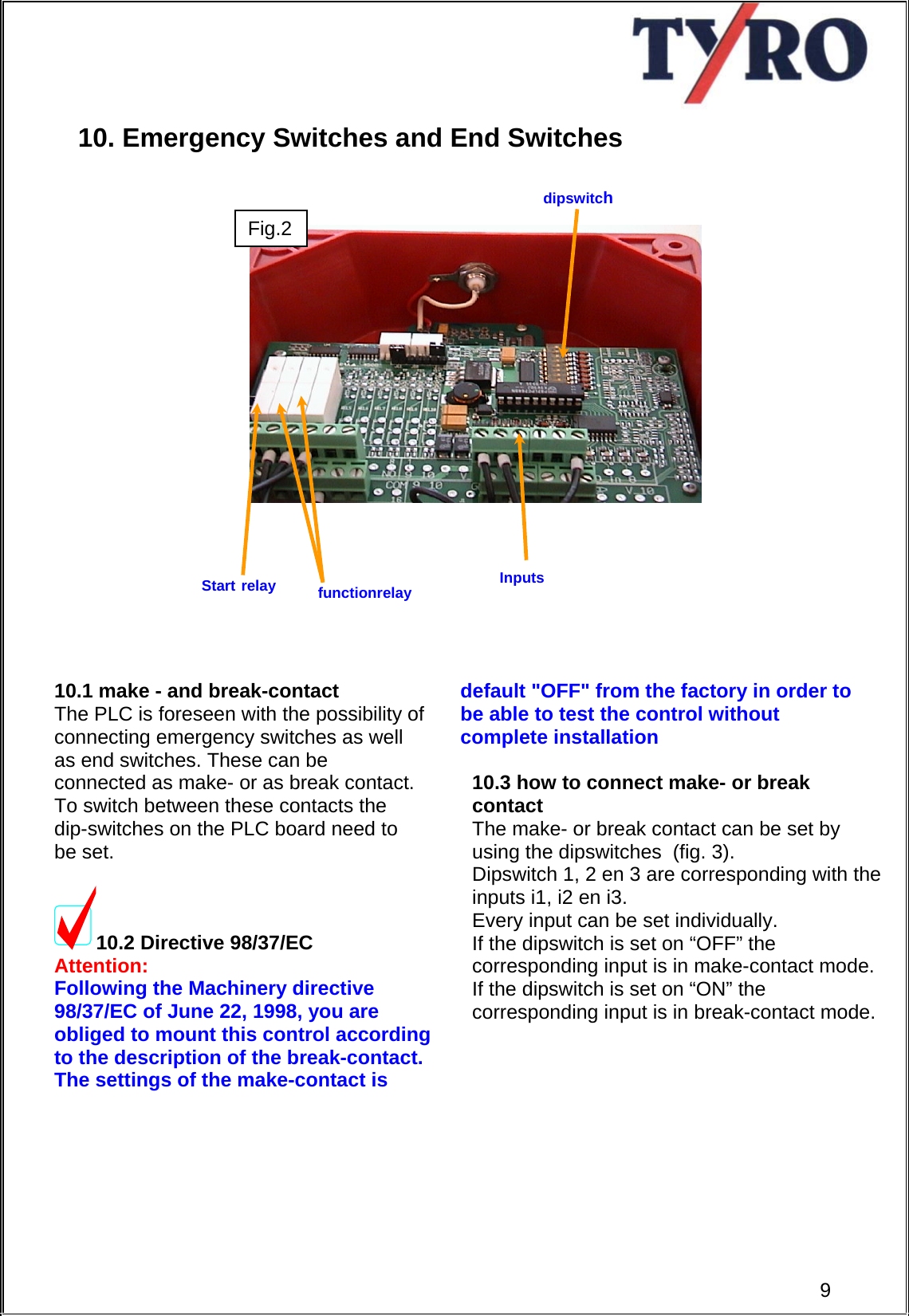 TYRO

10. Emergency Switches and End Switches

dipswitch

Fig.2

Start relay

functionrelay

Inputs

10.1 make - and break-contact
The PLC is foreseen with the possibility of connecting emergency switches as well as end switches. These can be connected as make- or as break contact. To switch between these contacts the dip-switches on the PLC board need to be set.

10.2 Directive 98/37/EC
Attention:
Following the Machinery directive 98/37/EC of June 22, 1998, you are obliged to mount this control according to the description of the break-contact. The settings of the make-contact is default "OFF" from the factory in order to be able to test the control without complete installation

10.3 how to connect make- or break contact
The make- or break contact can be set by using the dipswitches (fig. 3).
Dipswitch 1, 2 en 3 are corresponding with the inputs i1, i2 en i3.
Every input can be set individually.
If the dipswitch is set on “OFF” the corresponding input is in make-contact mode.
If the dipswitch is set on “ON” the corresponding input is in break-contact mode.

9