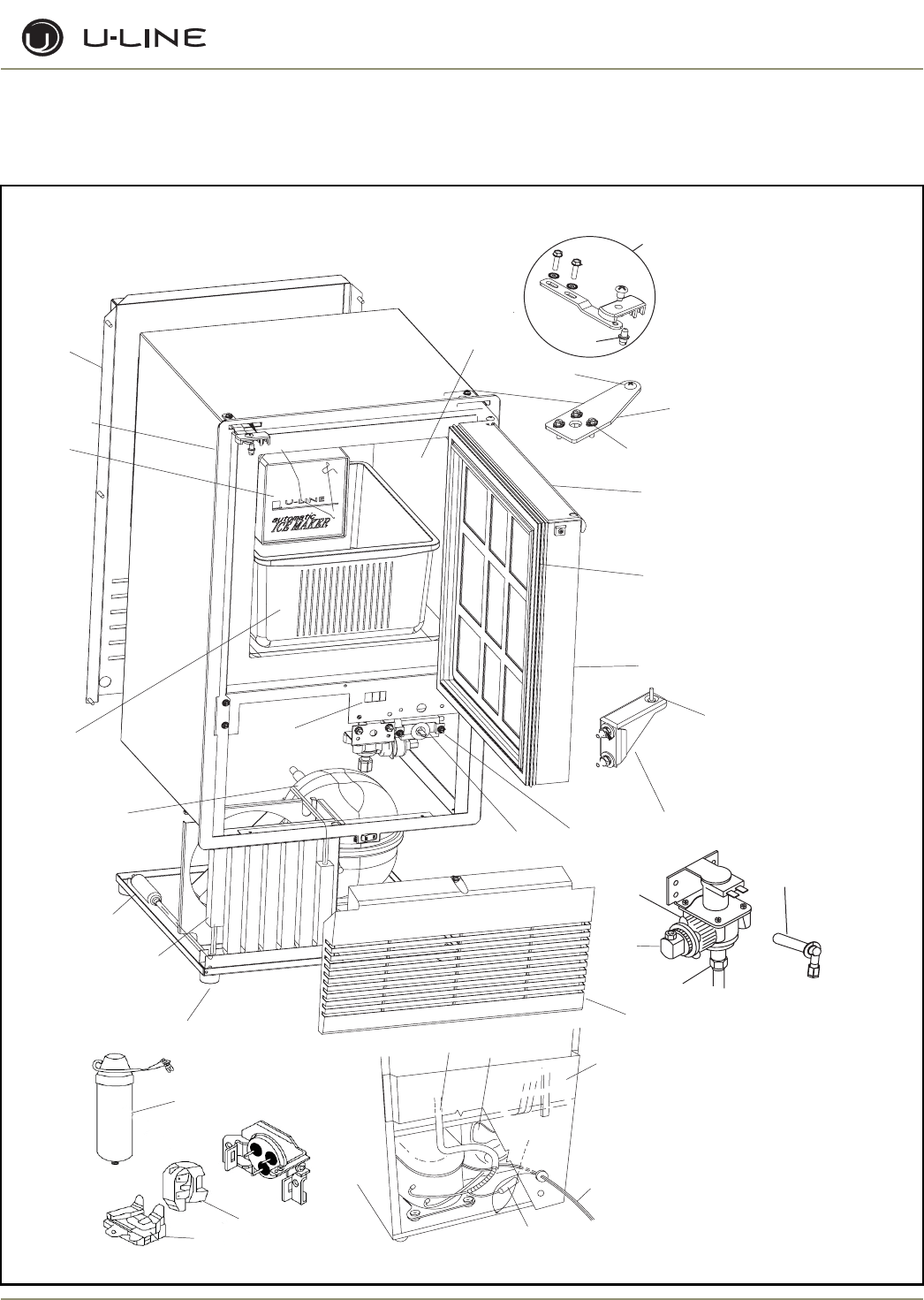 U-LINE

U-LINE
automatic ICE MAKER