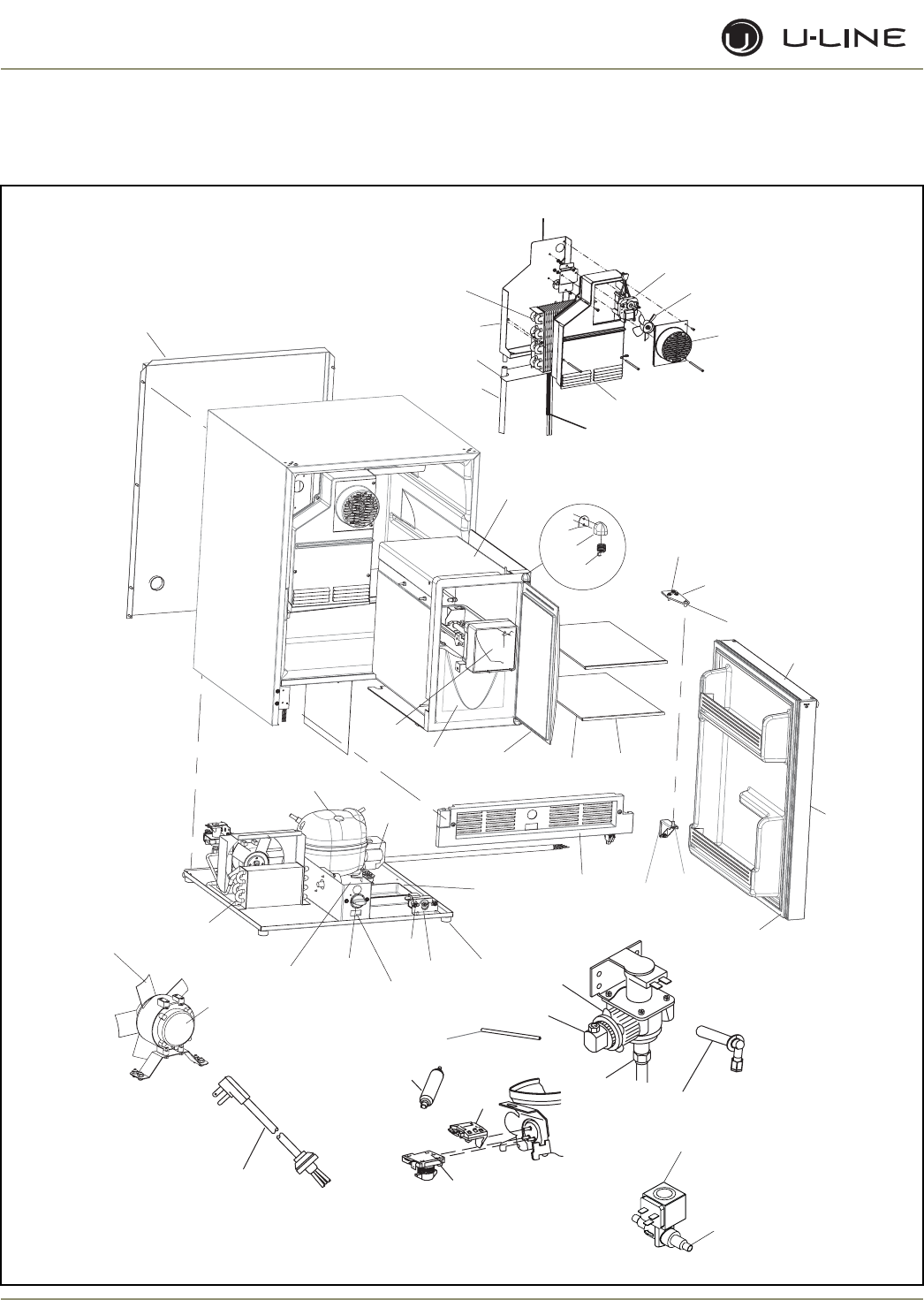 U-LINE