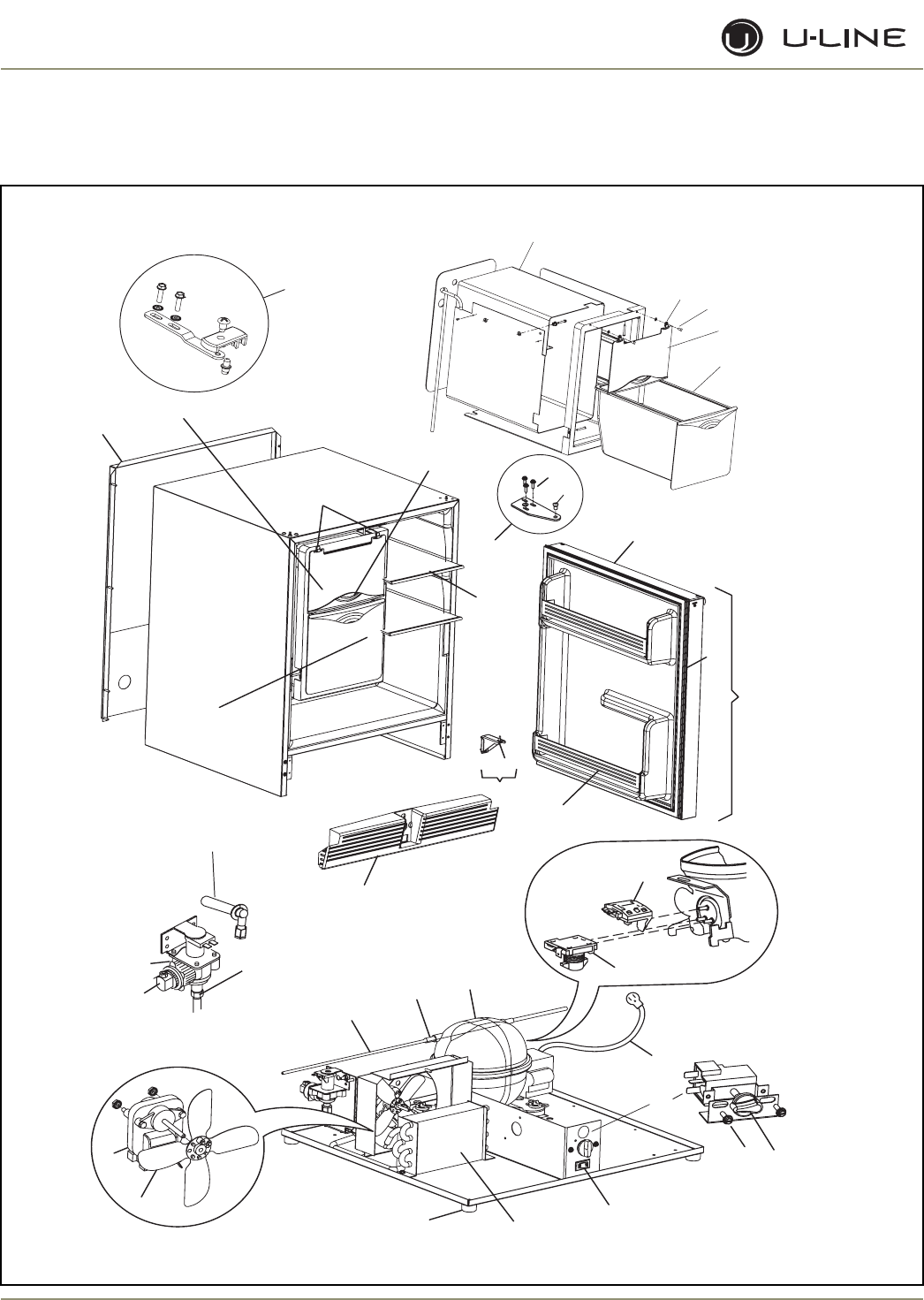 U-LINE